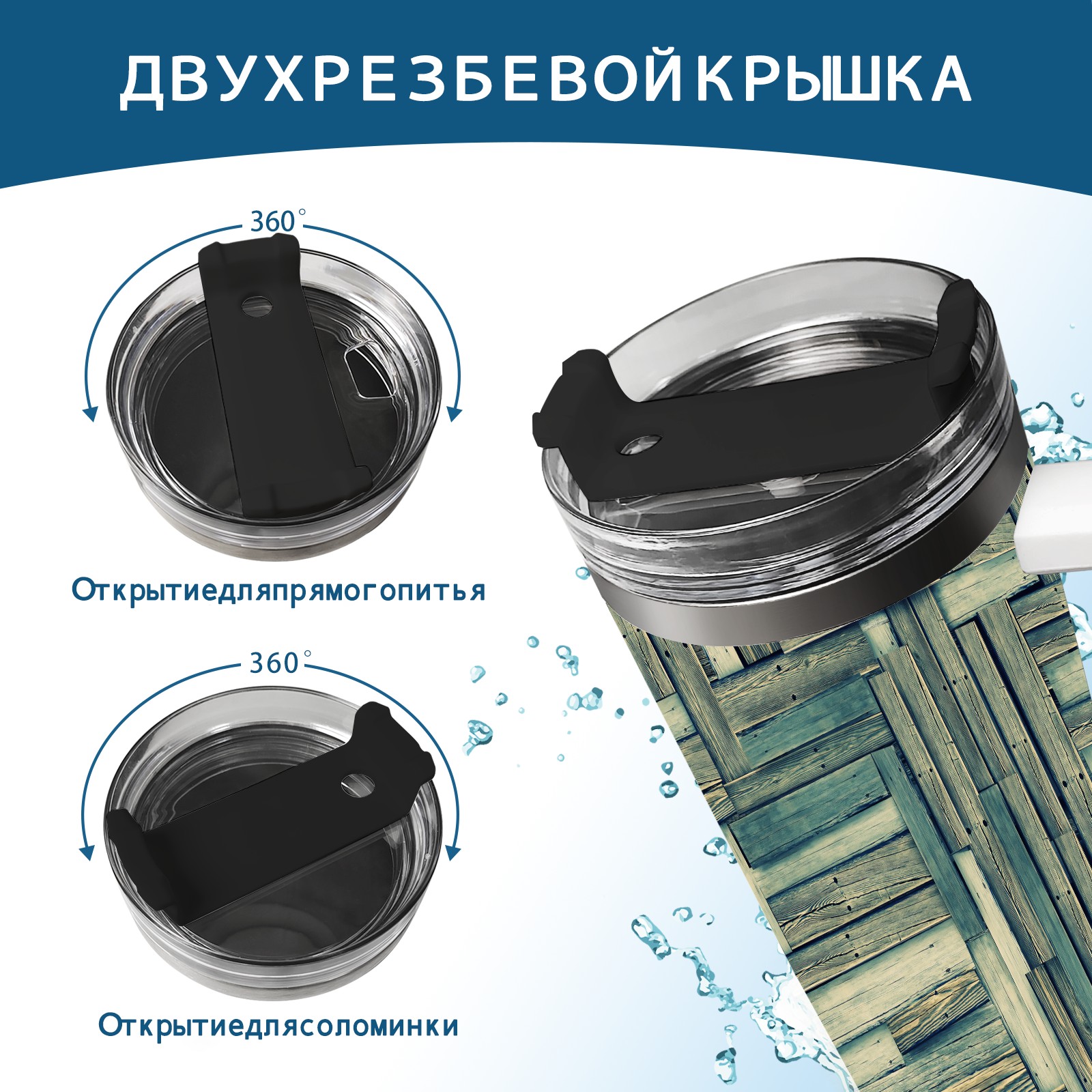 ДВУХРЕЗБЕВОЙКРЫШКА

360°

Открытиедляпрямогопитья

360°

Открытиедлясоломинки