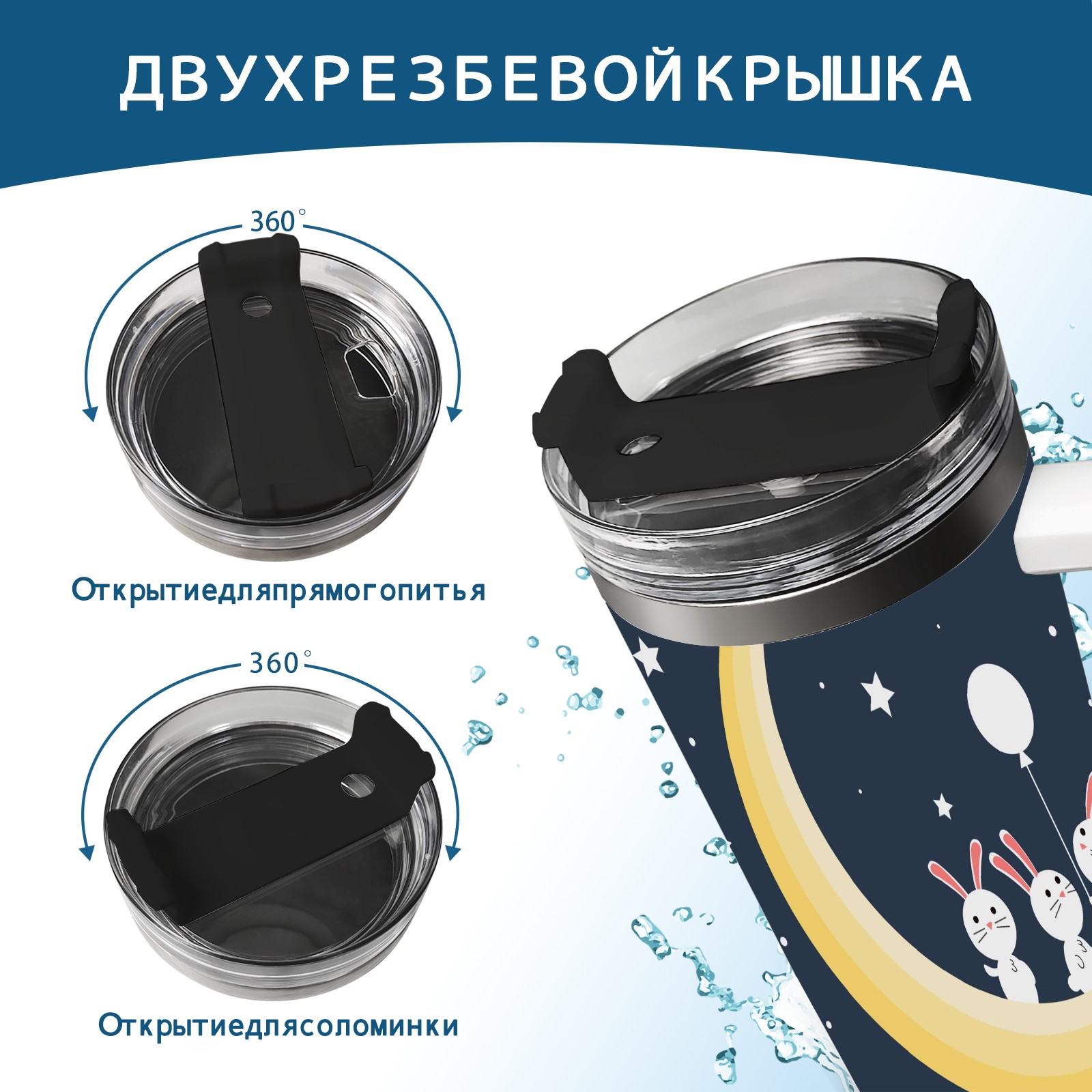 ДВУХРЕЗБЕВОЙКРЫШКА

360°

Открытиедляпрямогопитья

360°

Открытиедлясоломинки