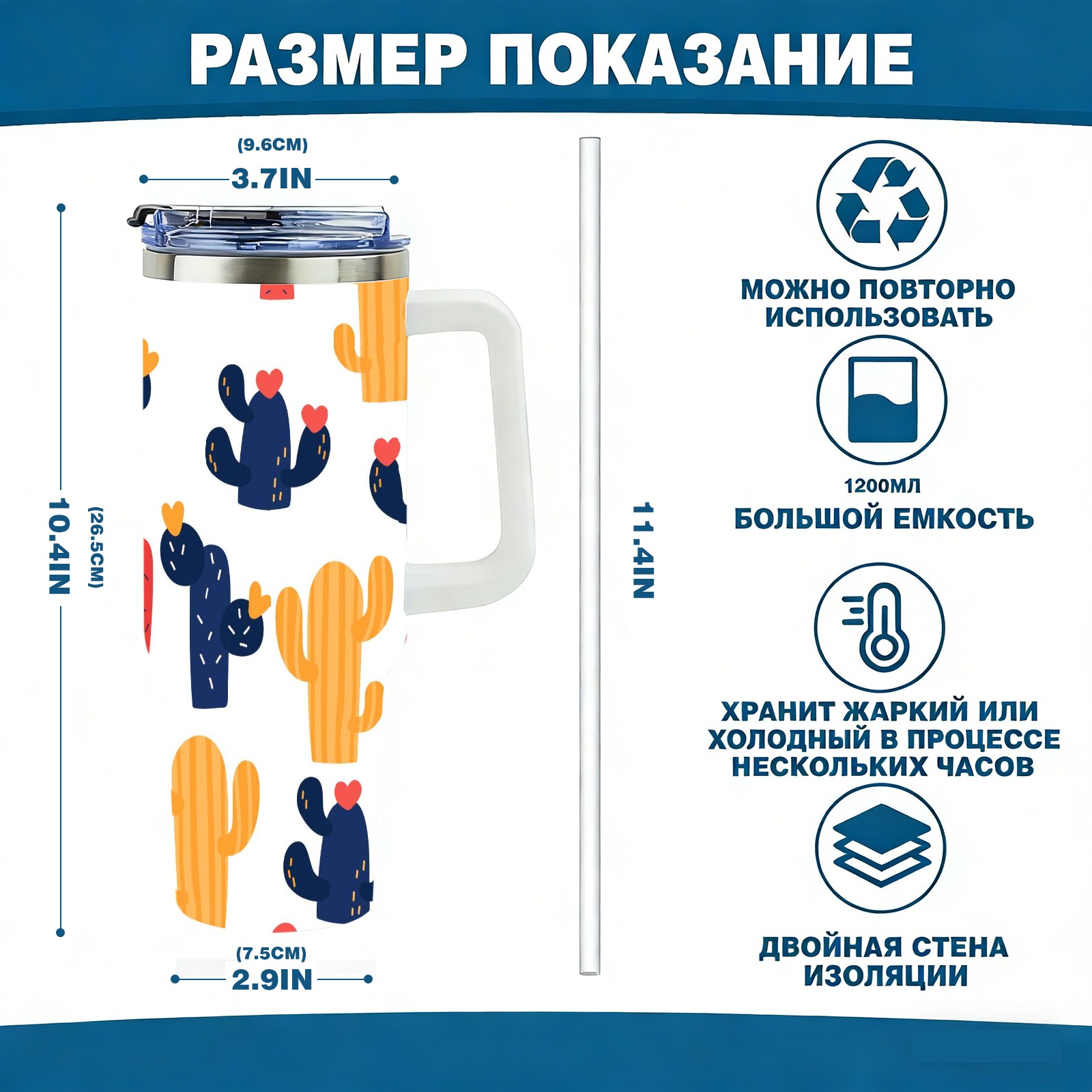 РАЗМЕР ПОКАЗАНИЕ

(9.6CM)
3.7IN

10.4IN
(26.5CM)

(7.5CM)
2.9IN

11.4IN

МОЖНО ПОВТОРНО ИСПОЛЬЗОВАТЬ

1200МЛ
БОЛЬШОЙ ЕМКОСТЬ

ХРАНИТ ЖАРКИЙ ИЛИ ХОЛОДНЫЙ В ПРОЦЕССЕ НЕСКОЛЬКИХ ЧАСОВ

ДВОЙНАЯ СТЕНА ИЗОЛЯЦИИ