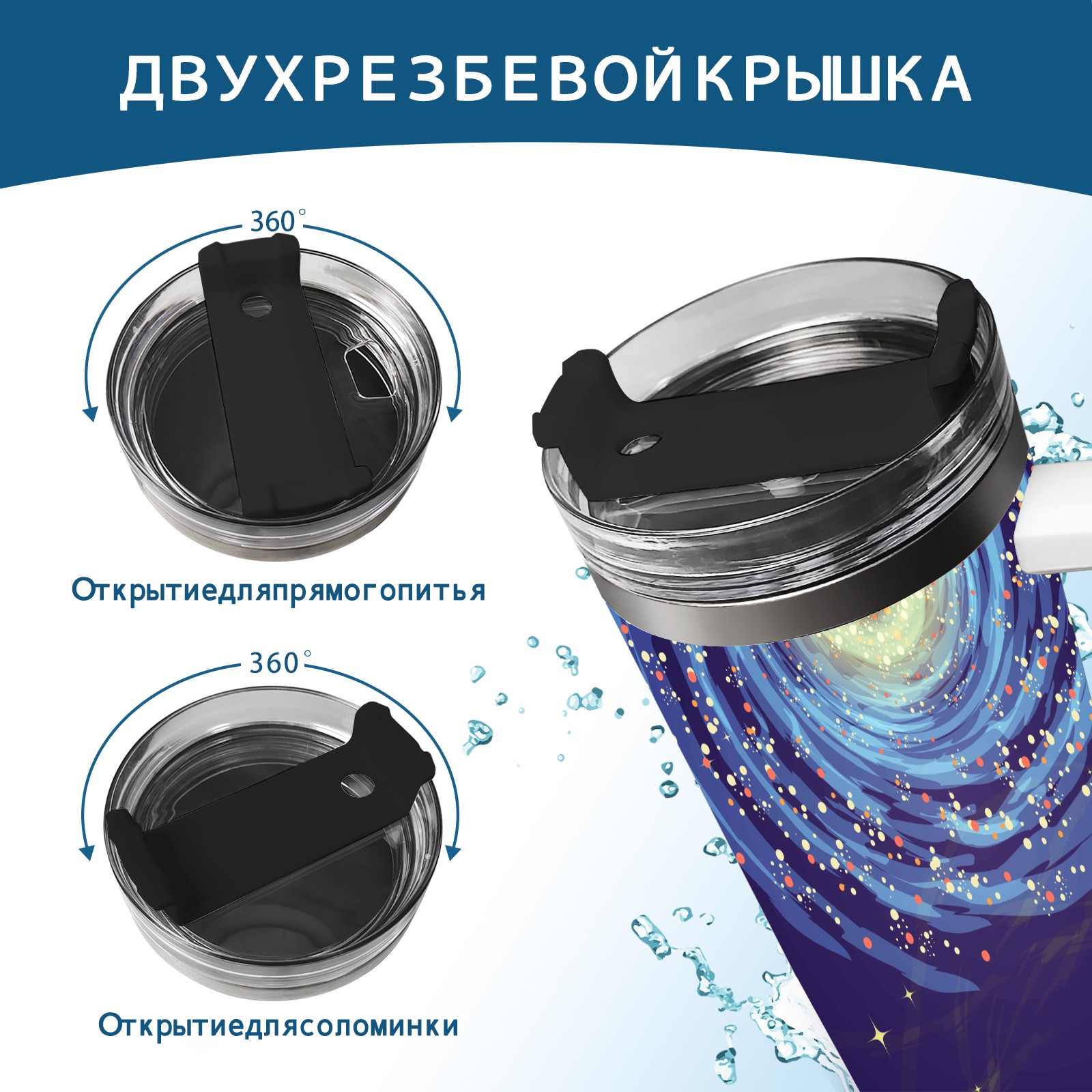 ДВУХРЕЗБЕВОЙКРЫШКА

360°

Открытиедляпрямогопитья

360°

Открытиедлясоломинки