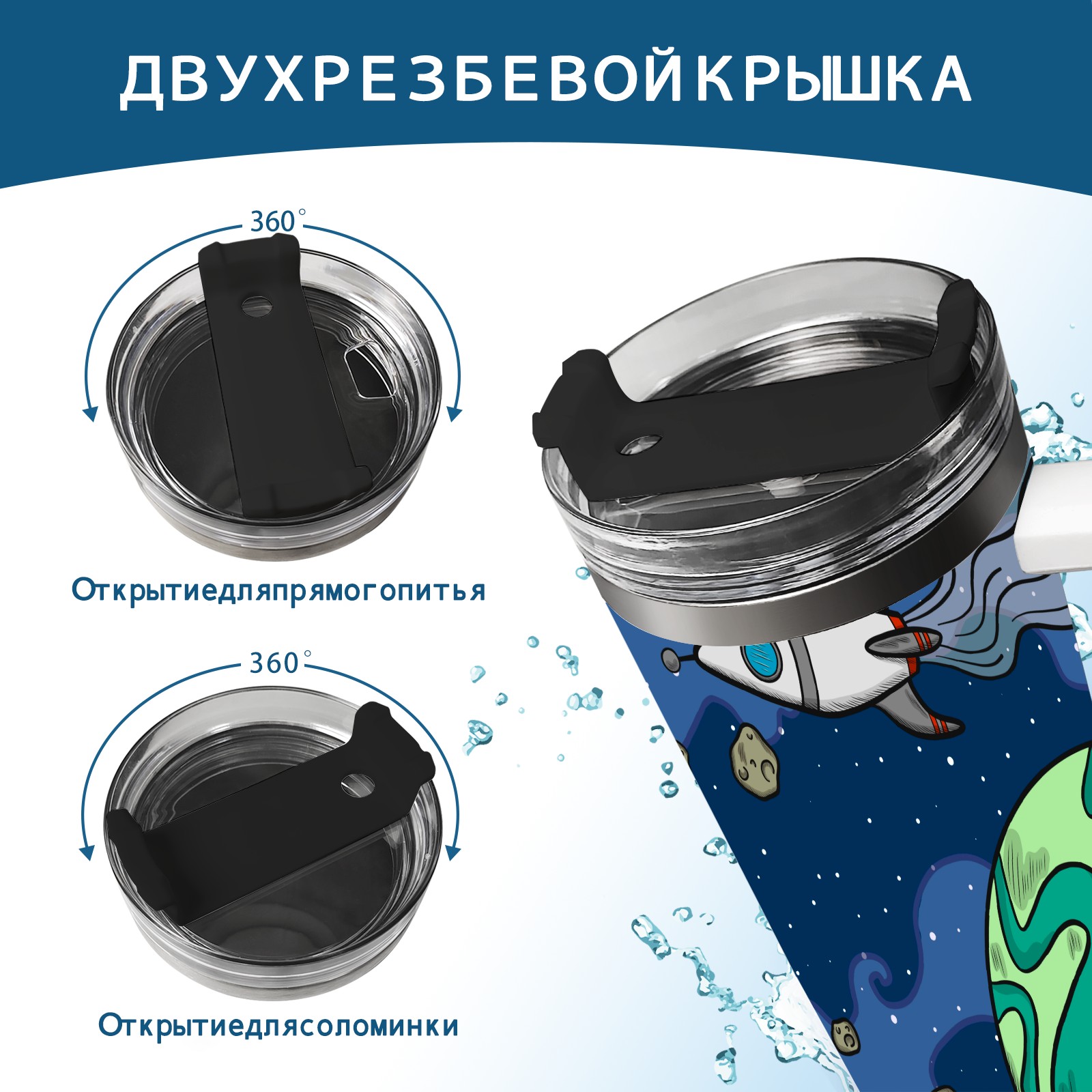 ДВУХРЕЗБЕВОЙКРЫШКА

360°

Открытиедляпрямогопитья

360°

Открытиедлясоломинки