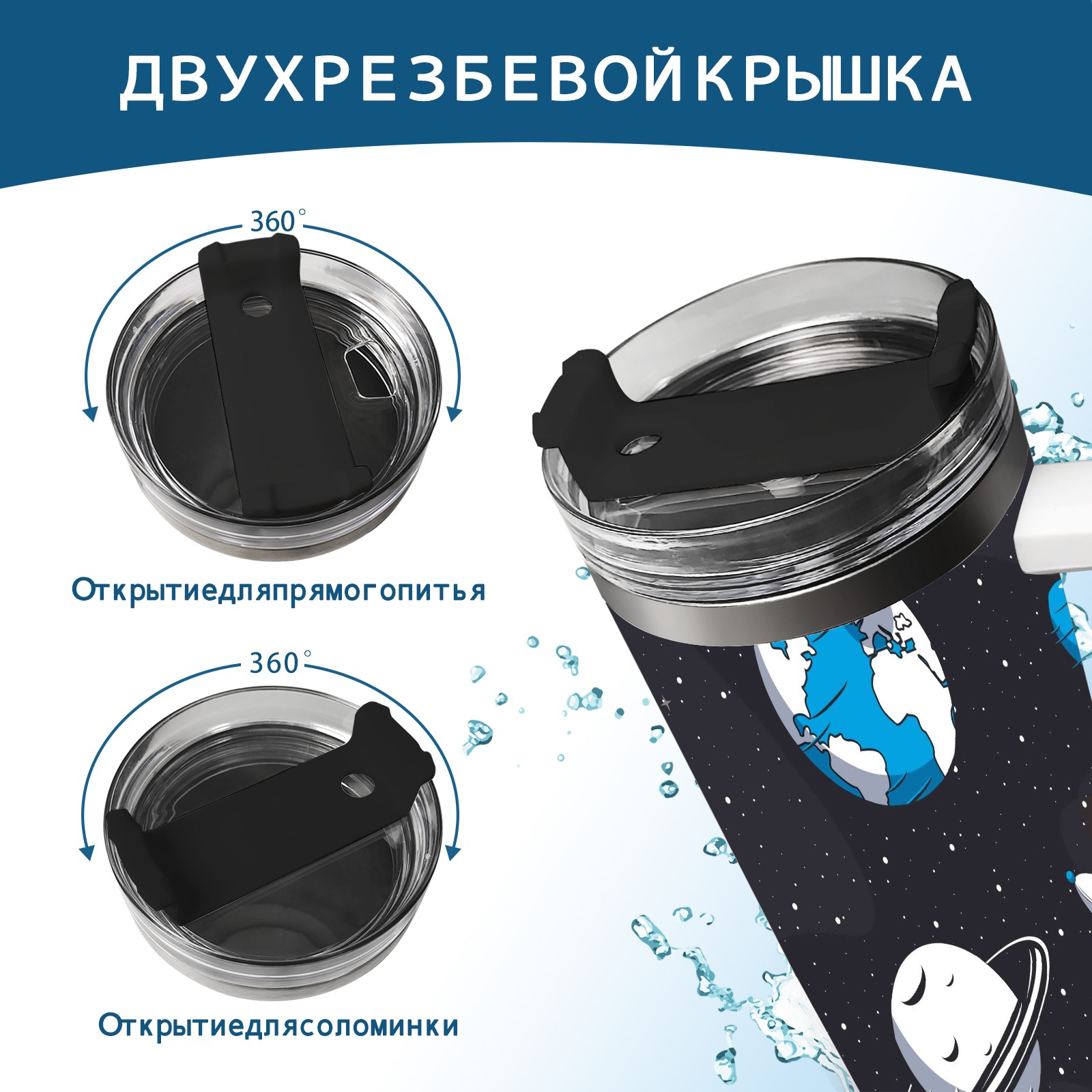 ДВУХРЕЗБЕВОЙКРЫШКА

360°

Открытиедляпрямогопитья

360°

Открытиедлясоломинки