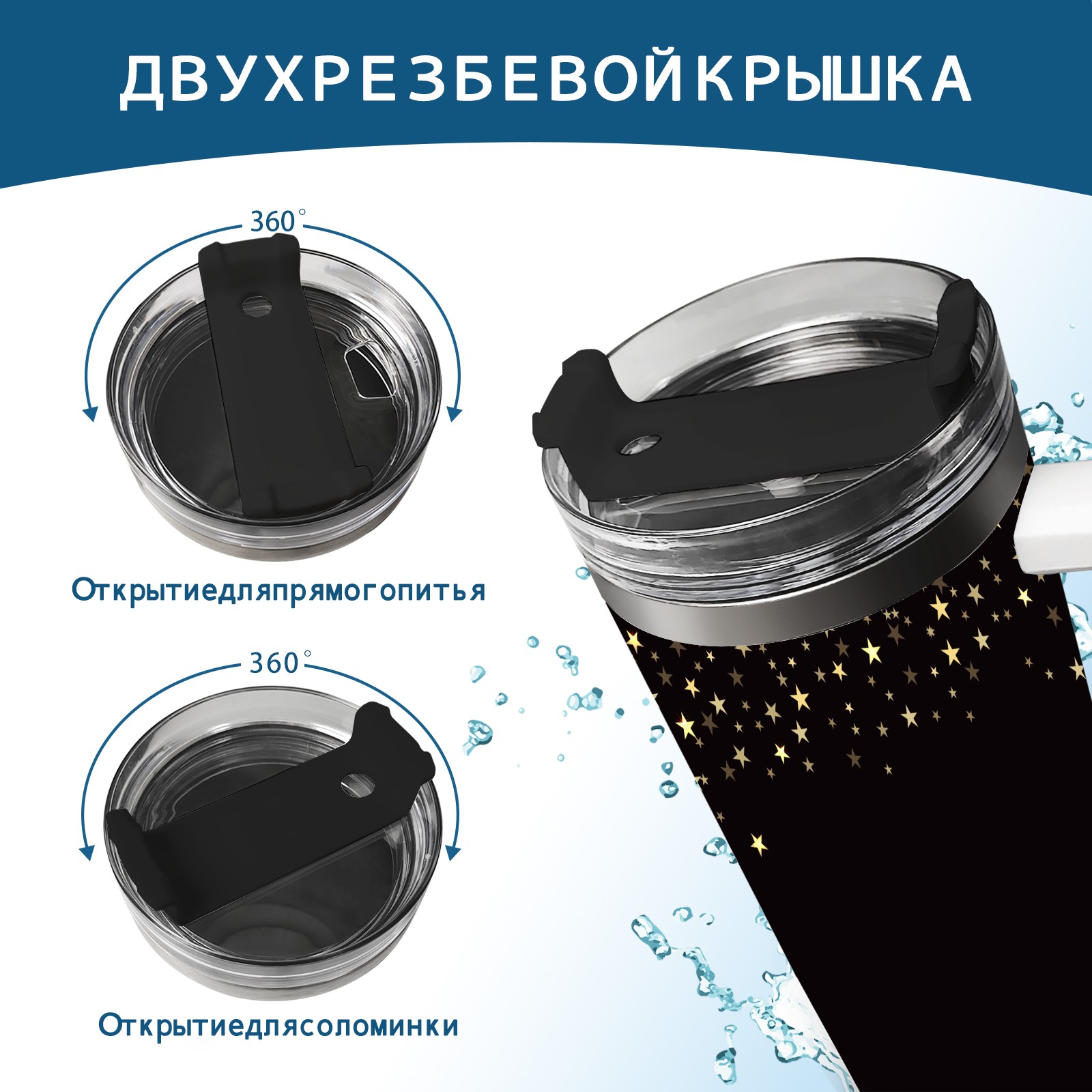 ДВУХРЕЗБЕВОЙКРЫШКА

360°

Открытиедляпрямогопитья

360°

Открытиедлясоломинки