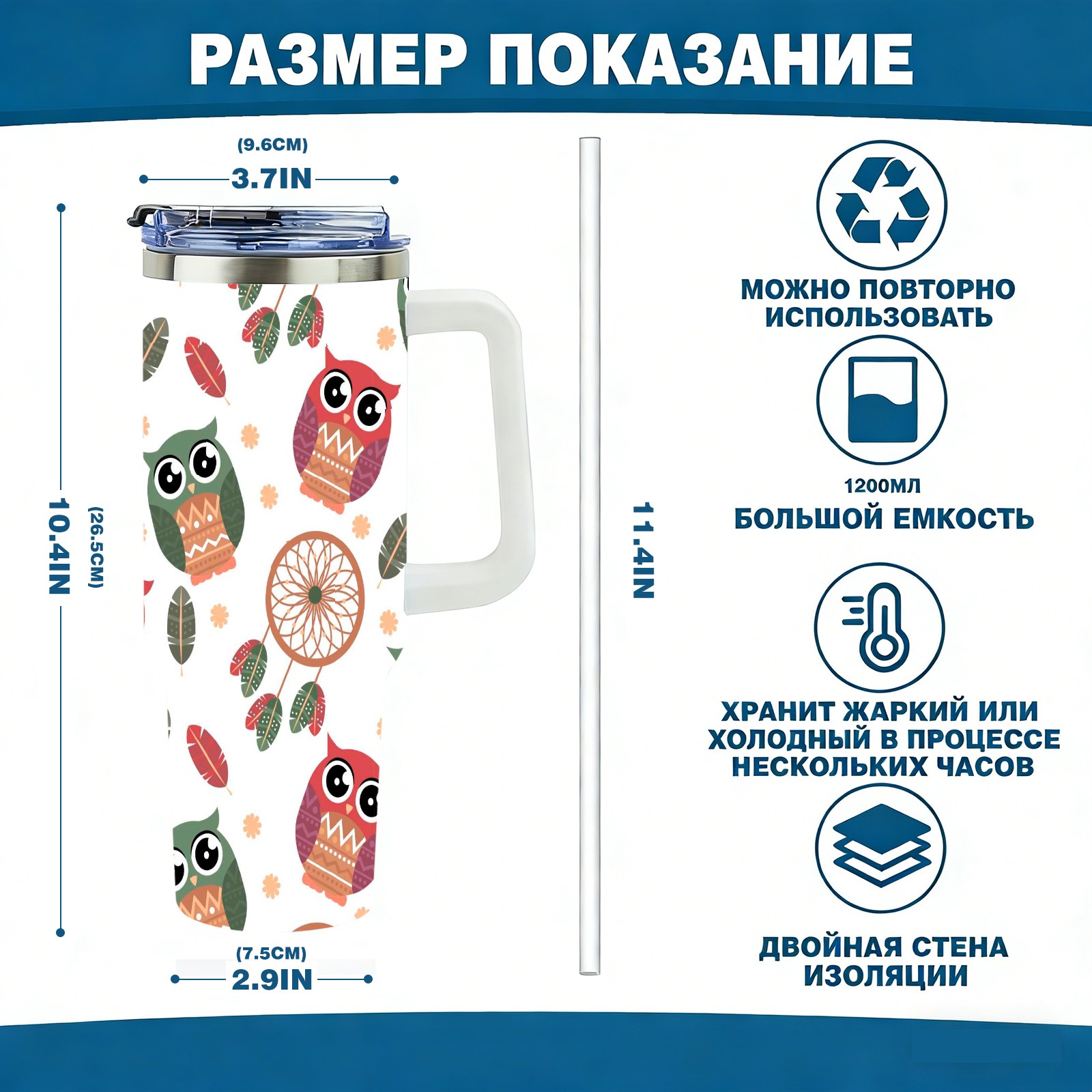 РАЗМЕР ПОКАЗАНИЕ

(9.6CM)
3.7IN

10.4IN
(26.5CM)

(7.5CM)
2.9IN

11.4IN

МОЖНО ПОВТОРНО ИСПОЛЬЗОВАТЬ

1200МЛ
БОЛЬШОЙ ЕМКОСТЬ

ХРАНИТ ЖАРКИЙ ИЛИ ХОЛОДНЫЙ В ПРОЦЕССЕ НЕСКОЛЬКИХ ЧАСОВ

ДВОЙНАЯ СТЕНА ИЗОЛЯЦИИ