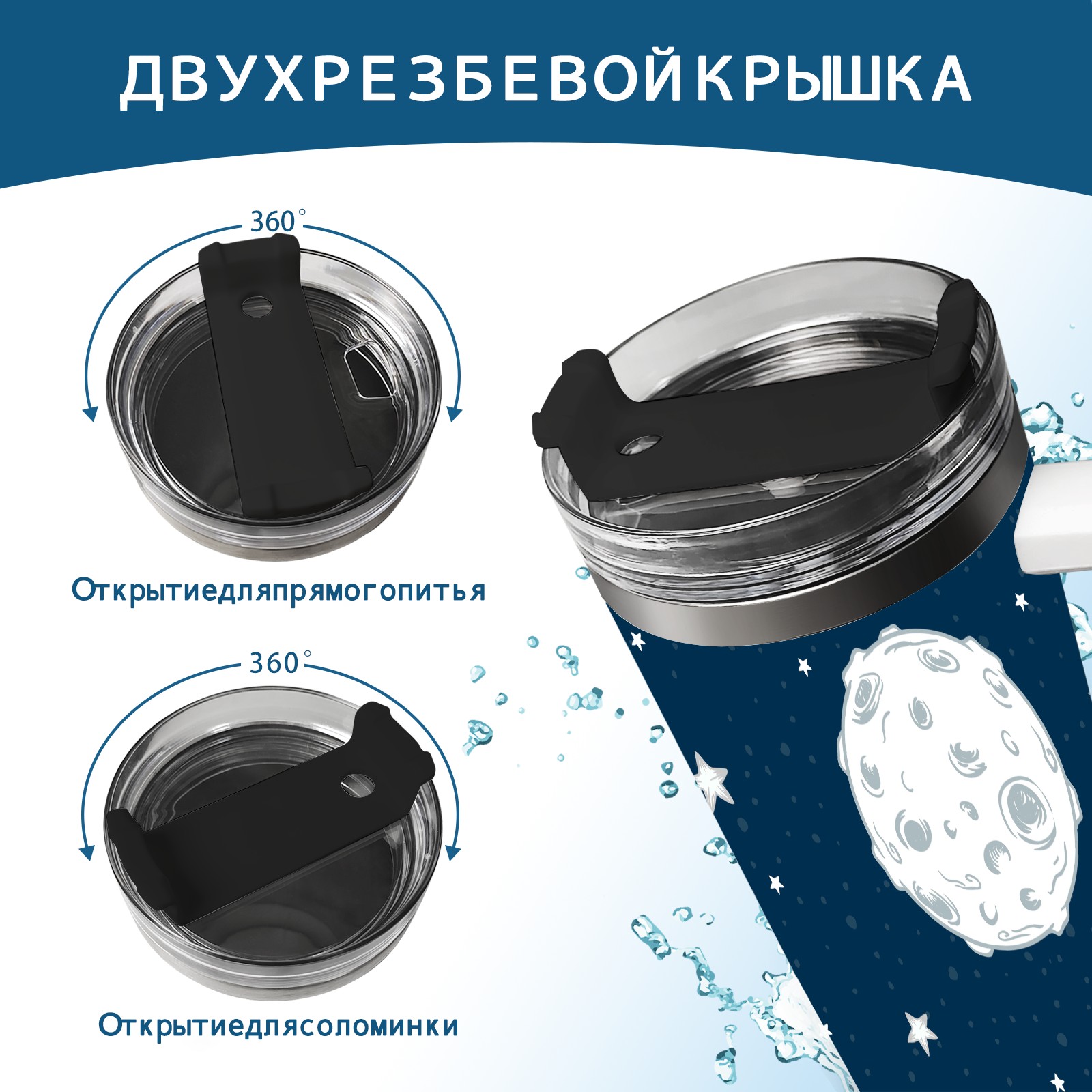 ДВУХРЕЗБЕВОЙКРЫШКА

360°

Открытиедляпрямогопитья

360°

Открытиедлясоломинки