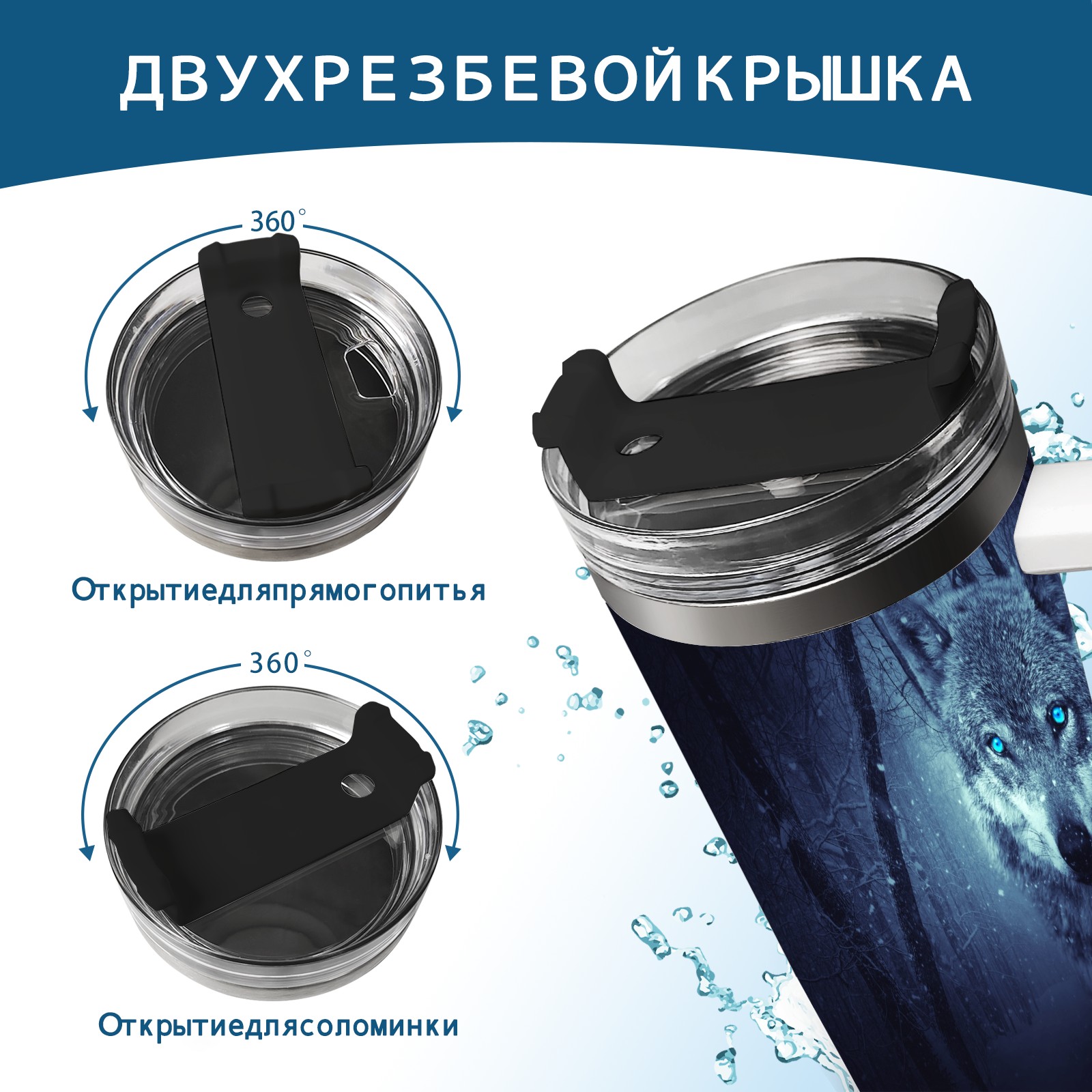 ДВУХРЕЗБЕВОЙКРЫШКА

360°

Открытиедляпрямогопитья

360°

Открытиедлясоломинки