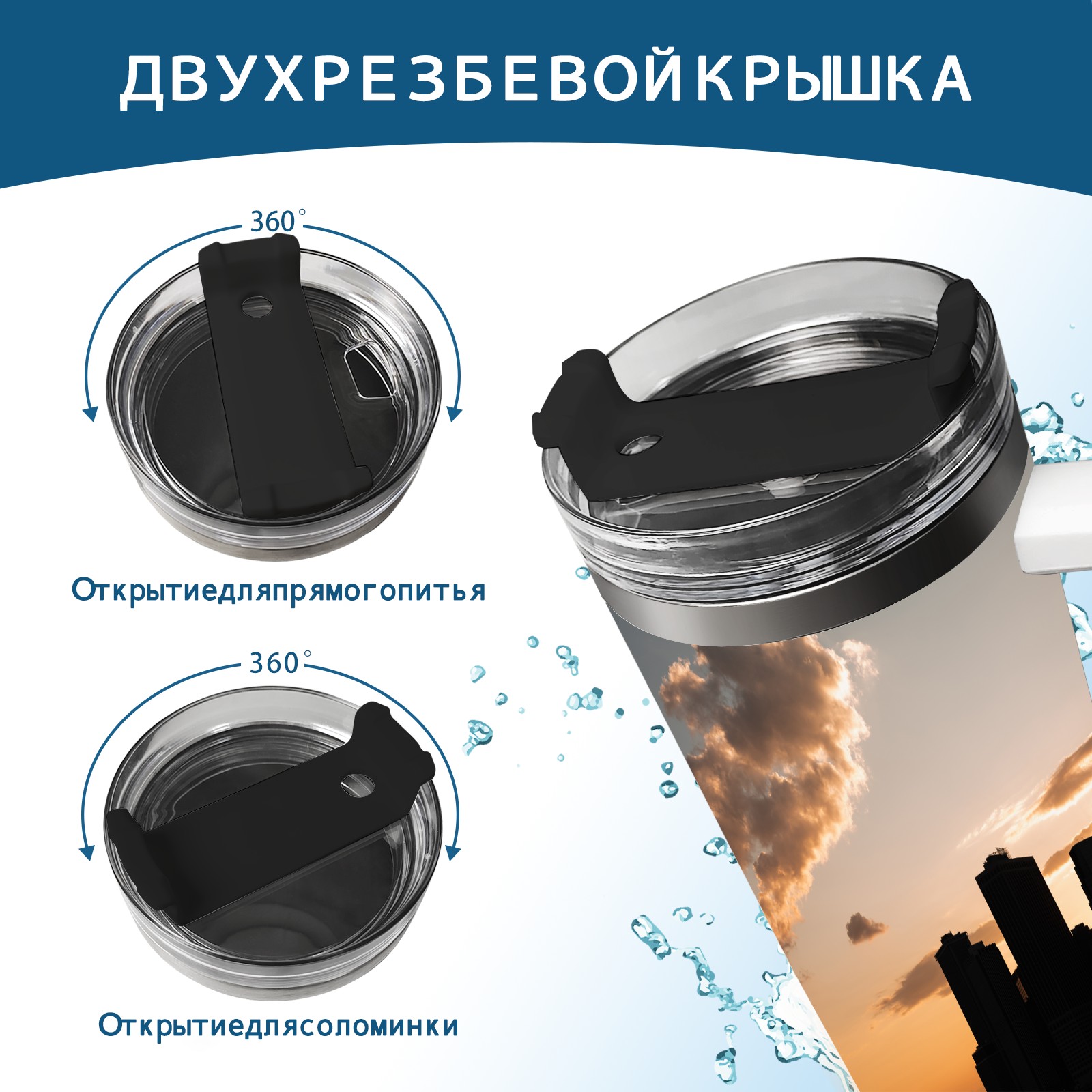 ДВУХРЕЗБЕВОЙКРЫШКА

360°

Открытиедляпрямогопитья

360°

Открытиедлясоломинки