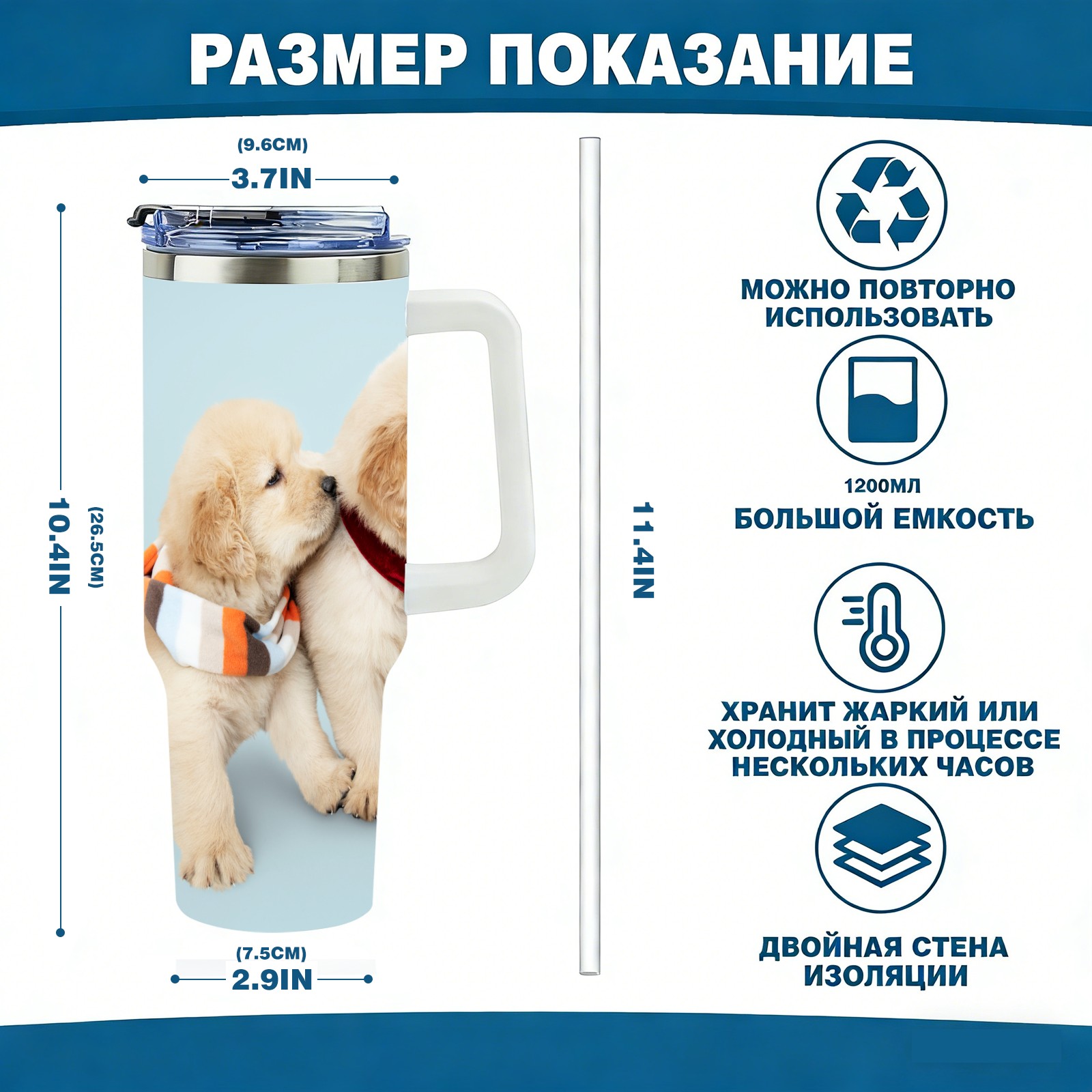 РАЗМЕР ПОКАЗАНИЕ

(9.6CM)
3.7IN

10.4IN
(26.5CM)

(7.5CM)
2.9IN

11.4IN

МОЖНО ПОВТОРНО ИСПОЛЬЗОВАТЬ

1200МЛ
БОЛЬШОЙ ЕМКОСТЬ

ХРАНИТ ЖАРКИЙ ИЛИ ХОЛОДНЫЙ В ПРОЦЕССЕ НЕСКОЛЬКИХ ЧАСОВ

ДВОЙНАЯ СТЕНА ИЗОЛЯЦИИ