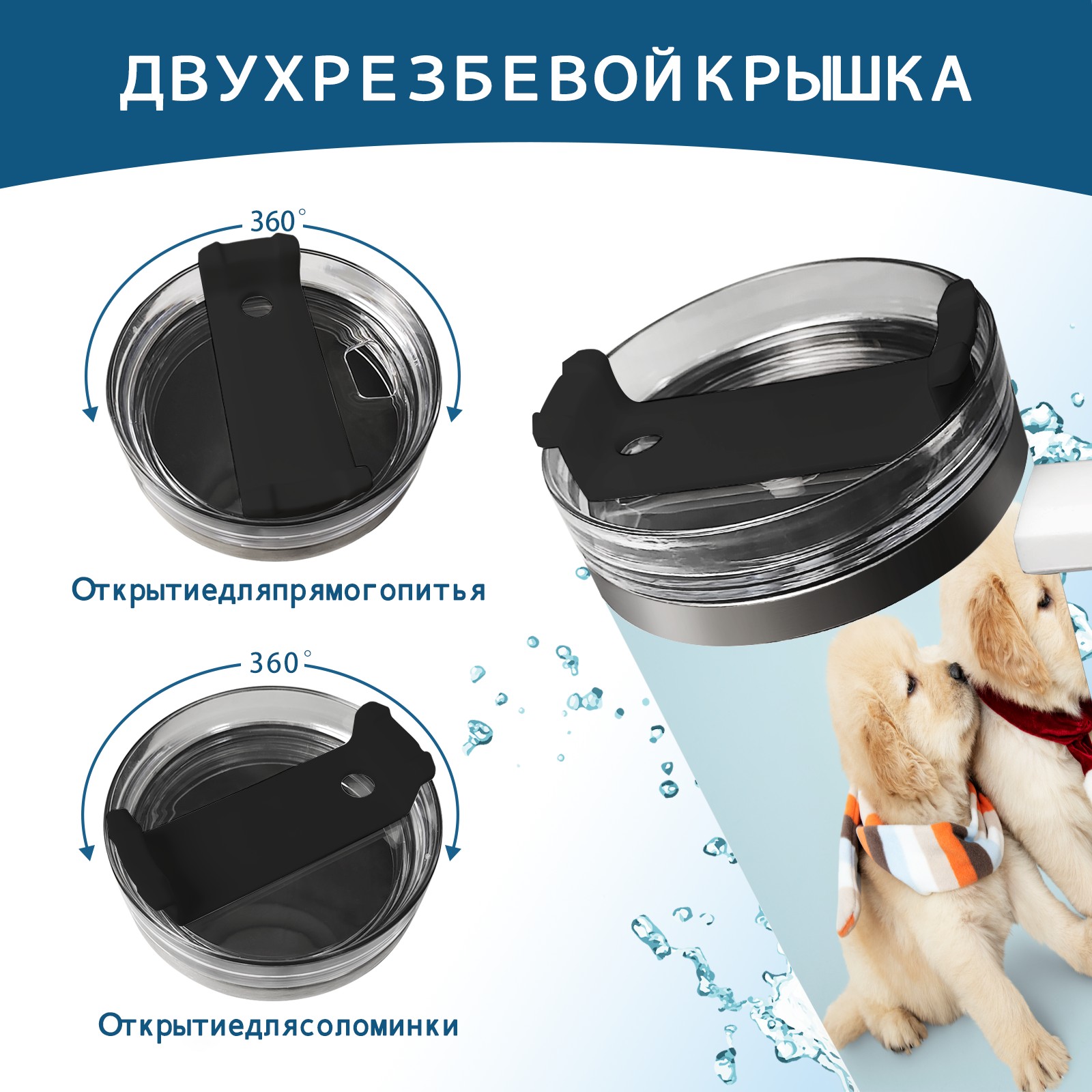 ДВУХРЕЗБЕВОЙКРЫШКА

360°

Открытиедляпрямогопитья

360°

Открытиедлясоломинки