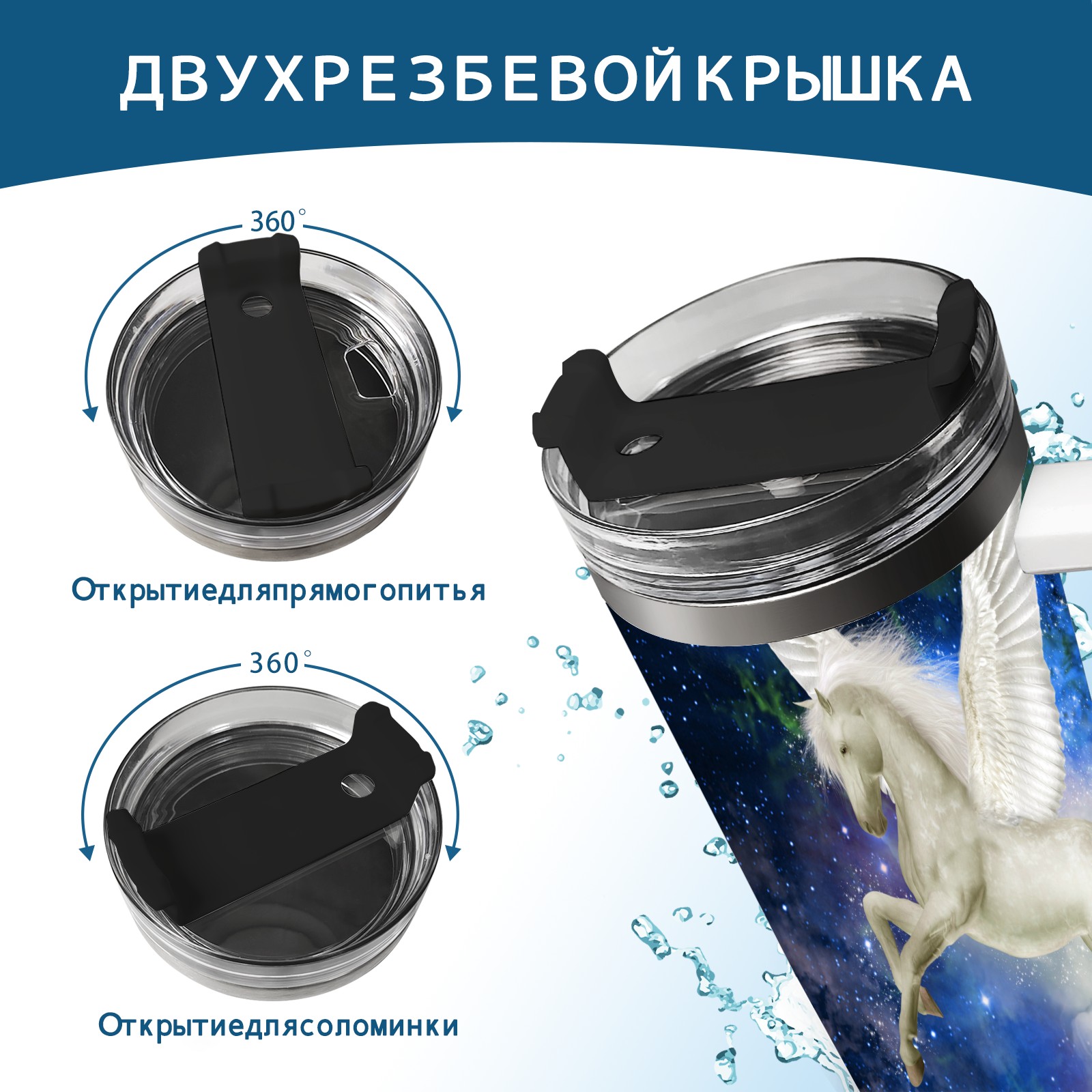 ДВУХРЕЗБЕВОЙКРЫШКА

360°

Открытиедляпрямогопитья

360°

Открытиедлясоломинки