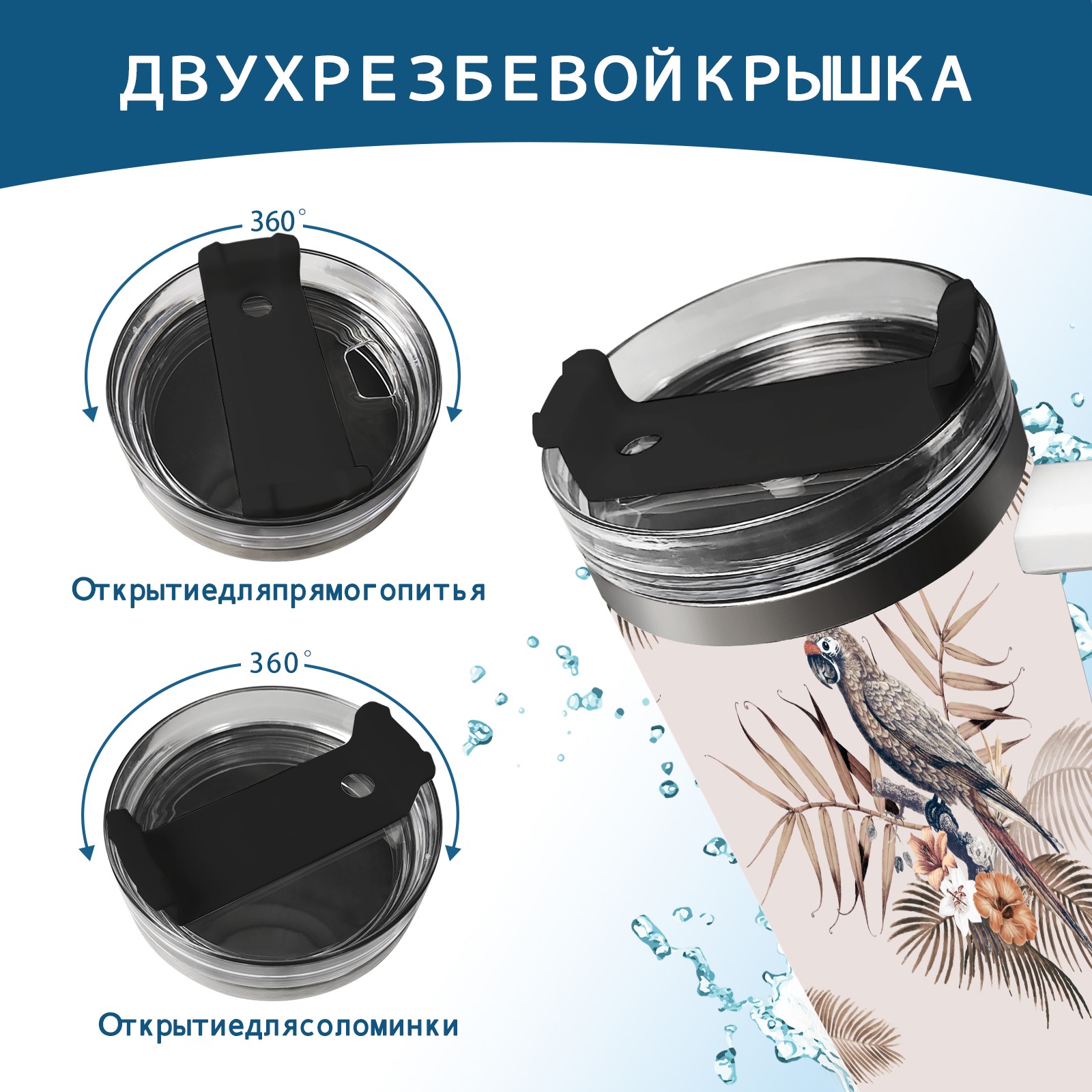 ДВУХРЕЗБЕВОЙКРЫШКА

360°

Открытиедляпрямогопитья

360°

Открытиедлясоломинки