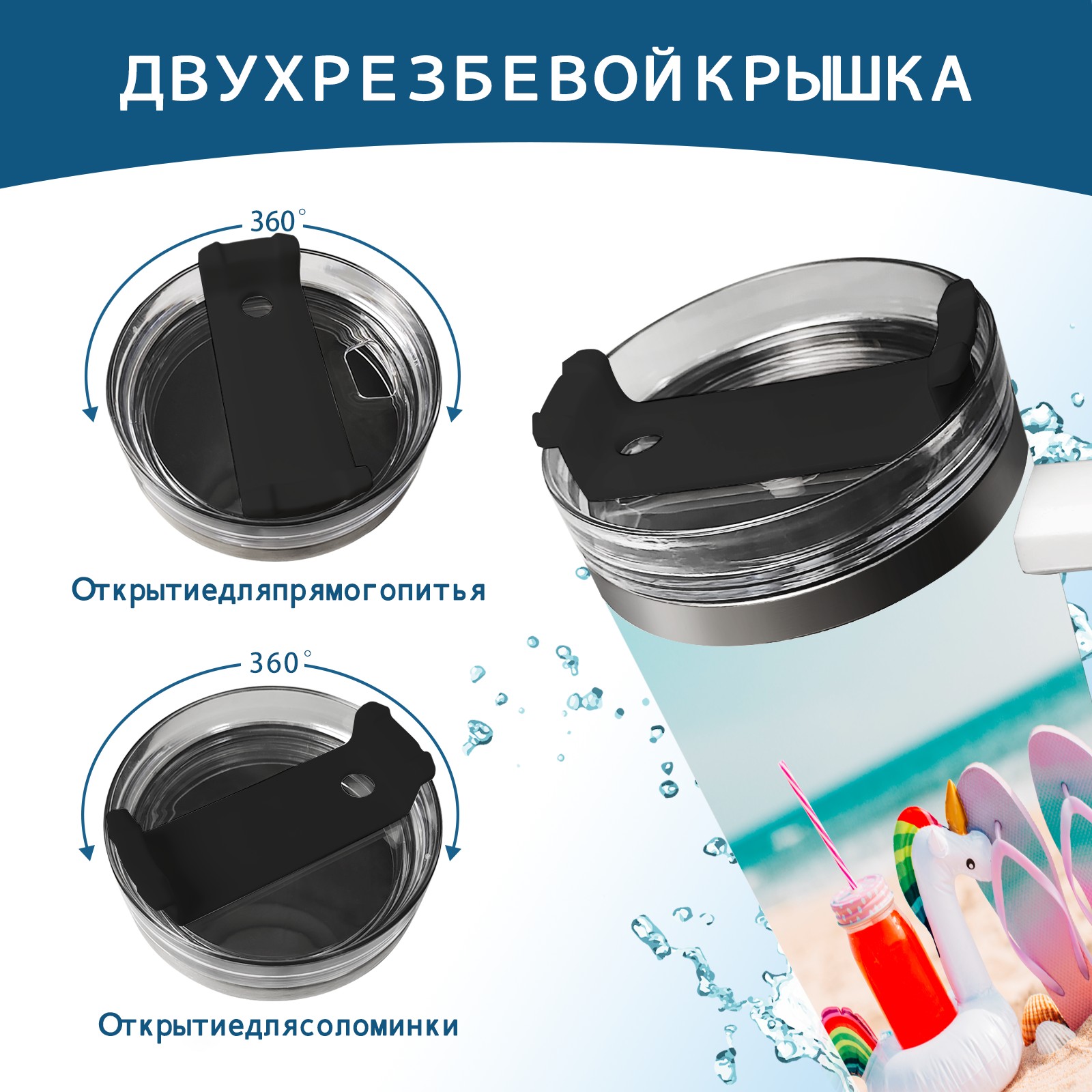 ДВУХРЕЗБЕВОЙКРЫШКА

360°

Открытиедляпрямогопитья

360°

Открытиедлясоломинки