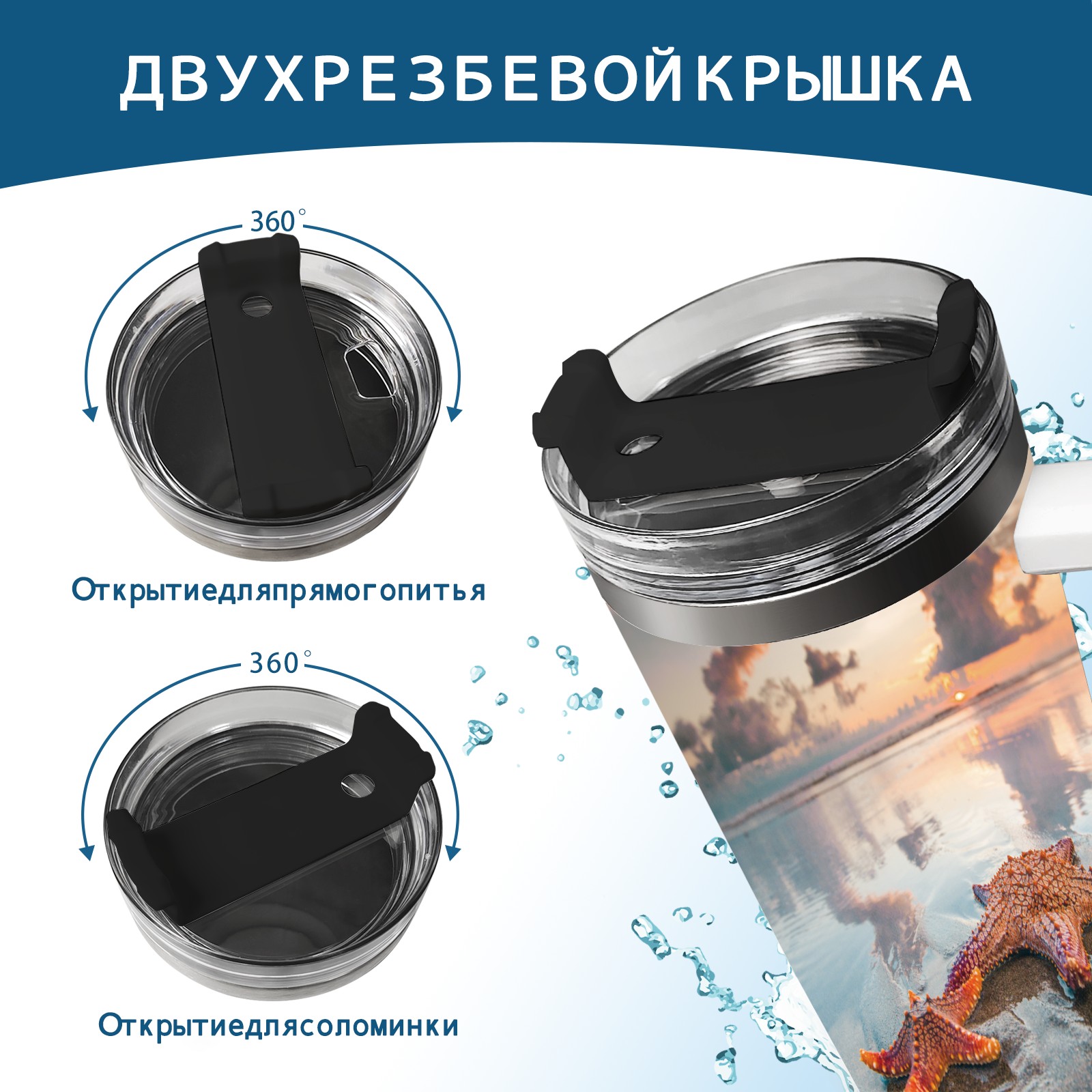 ДВУХРЕЗБЕВОЙКРЫШКА

360°

Открытиедляпрямогопитья

360°

Открытиедлясоломинки