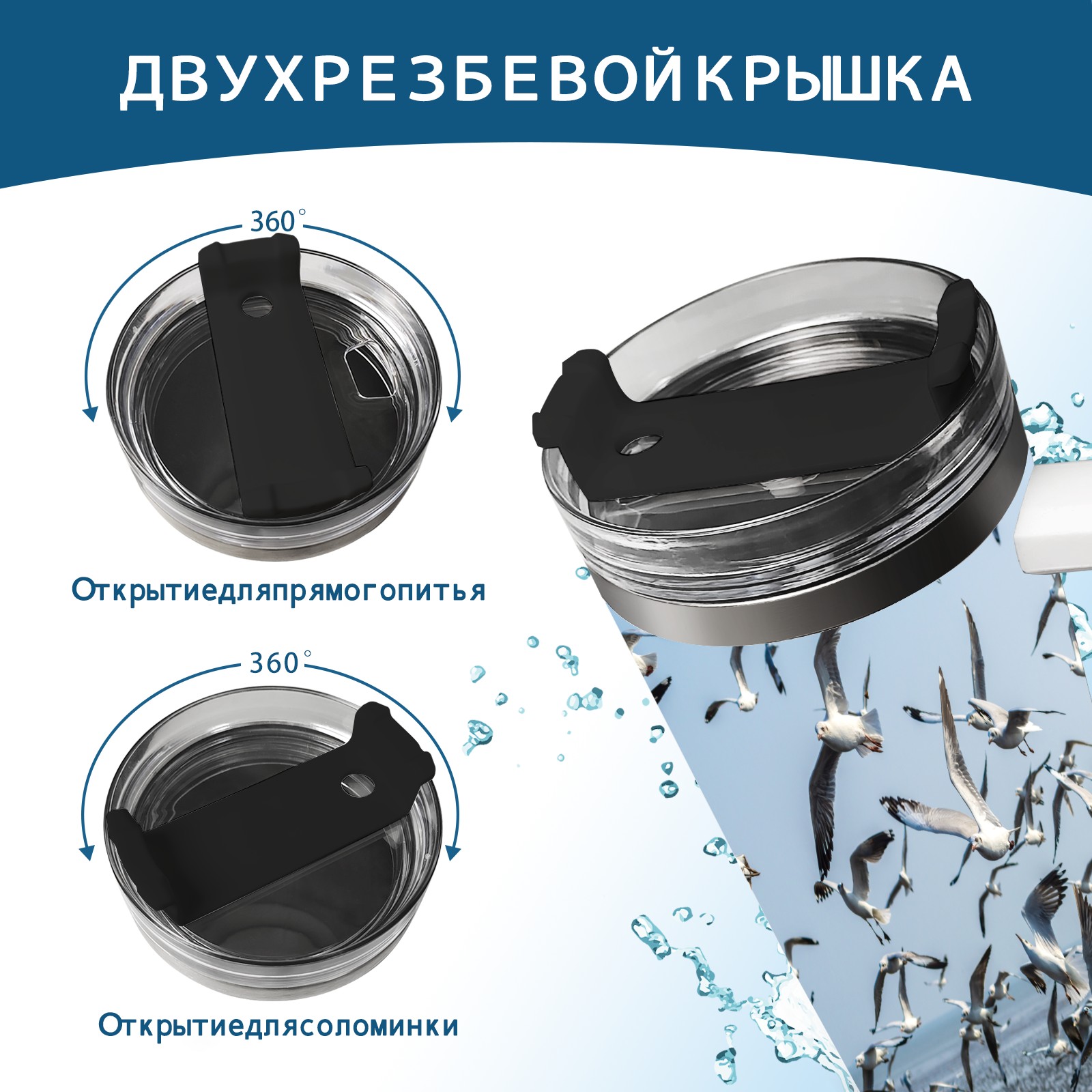 ДВУХРЕЗБЕВОЙКРЫШКА

360°

Открытиедляпрямогопитья

360°

Открытиедлясоломинки