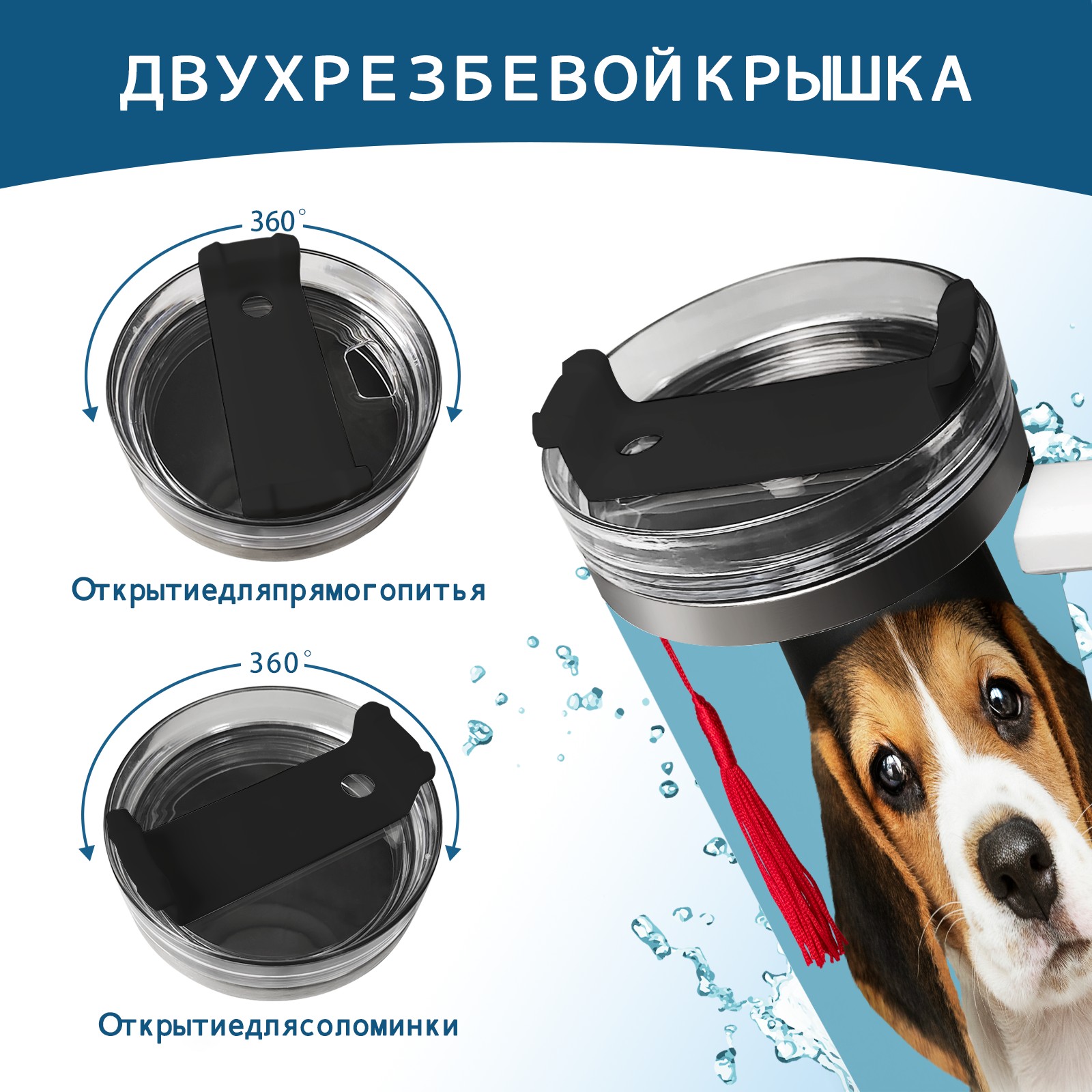 ДВУХРЕЗБЕВОЙКРЫШКА

360°

Открытиедляпрямогопитья

360°

Открытиедлясоломинки