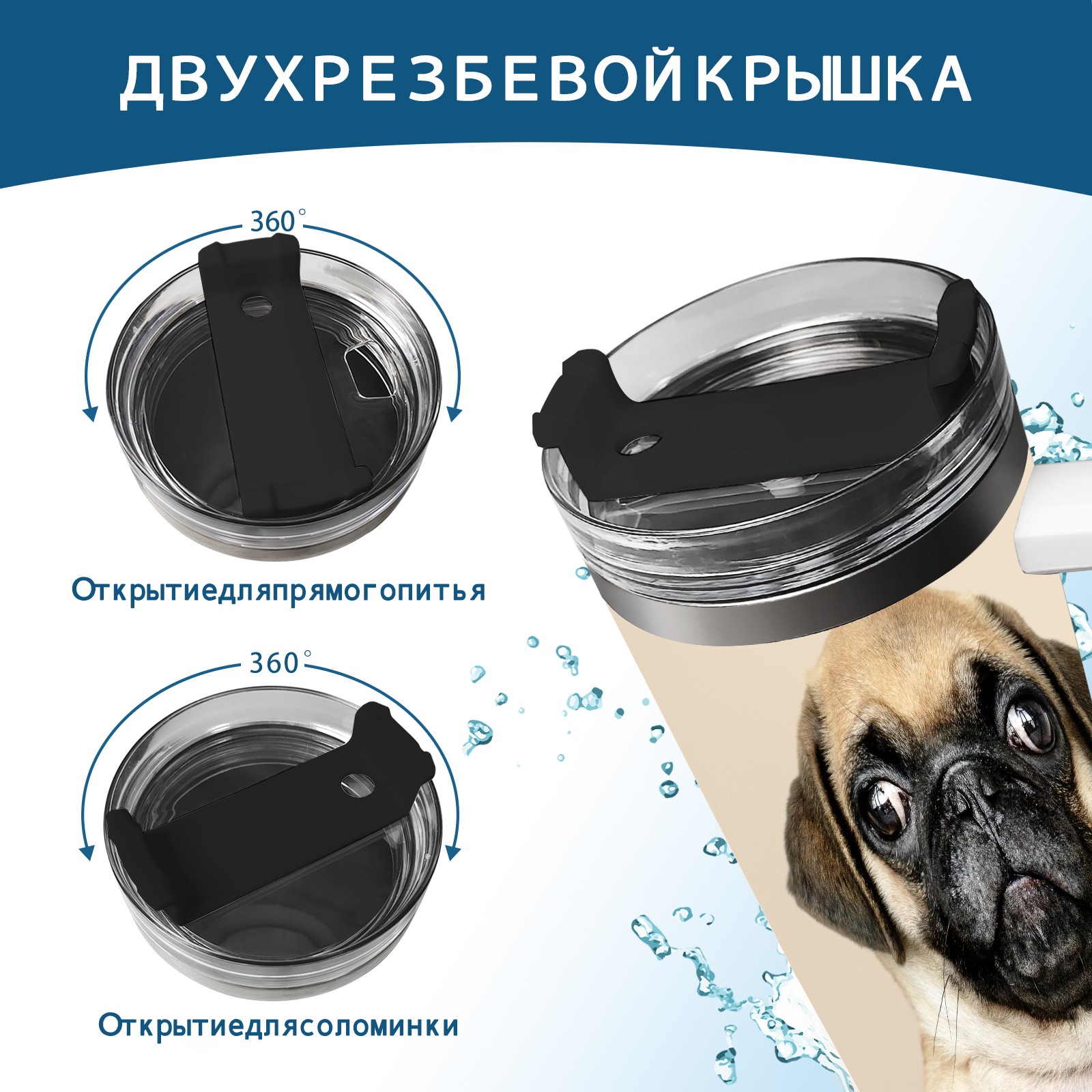 ДВУХРЕЗБЕВОЙКРЫШКА

360°

Открытиедляпрямогопитья

360°

Открытиедлясоломинки