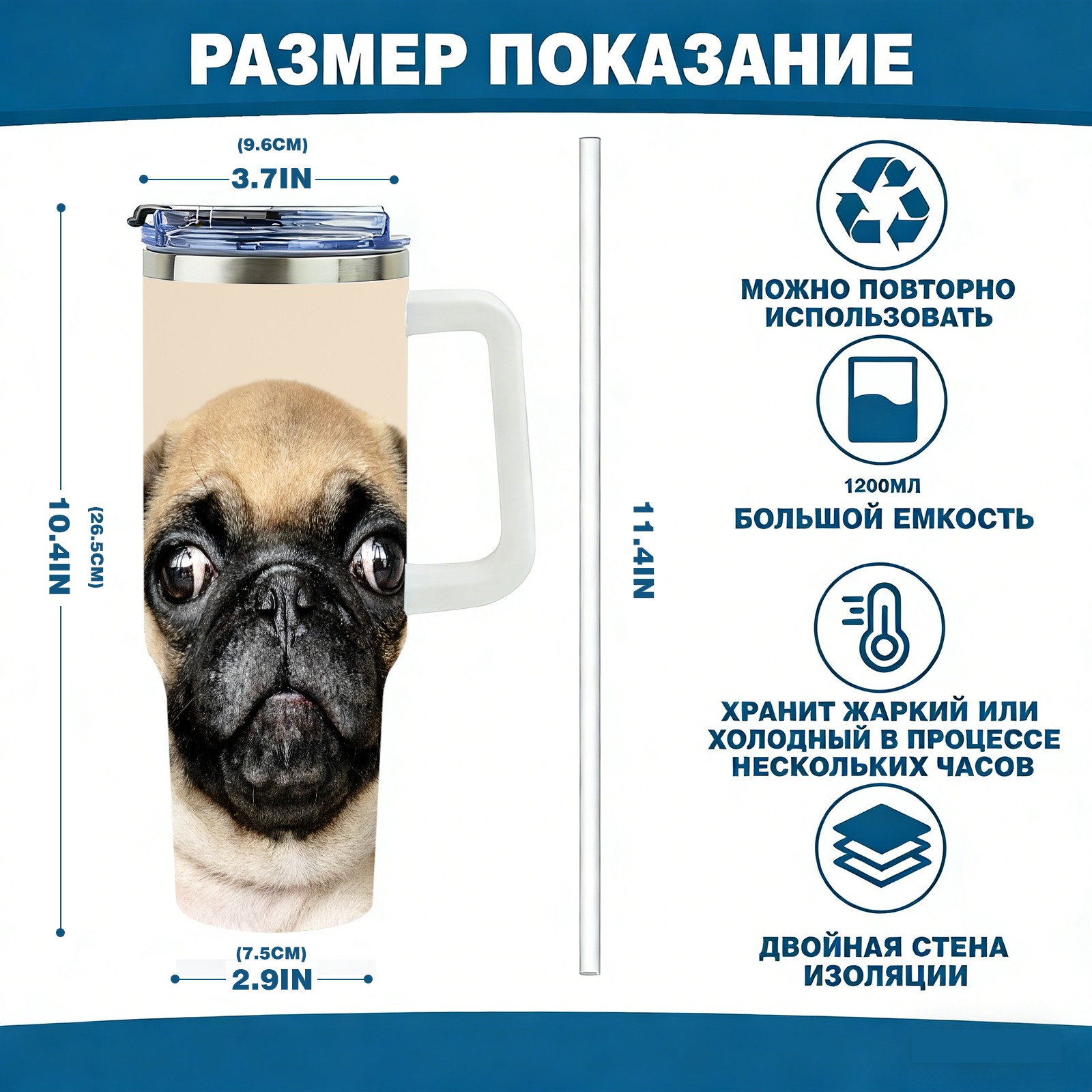 РАЗМЕР ПОКАЗАНИЕ

(9.6CM)
3.7IN

10.4IN
(26.5CM)

(7.5CM)
2.9IN

11.4IN

МОЖНО ПОВТОРНО ИСПОЛЬЗОВАТЬ

1200МЛ
БОЛЬШОЙ ЕМКОСТЬ

ХРАНИТ ЖАРКИЙ ИЛИ ХОЛОДНЫЙ В ПРОЦЕССЕ НЕСКОЛЬКИХ ЧАСОВ

ДВОЙНАЯ СТЕНА ИЗОЛЯЦИИ