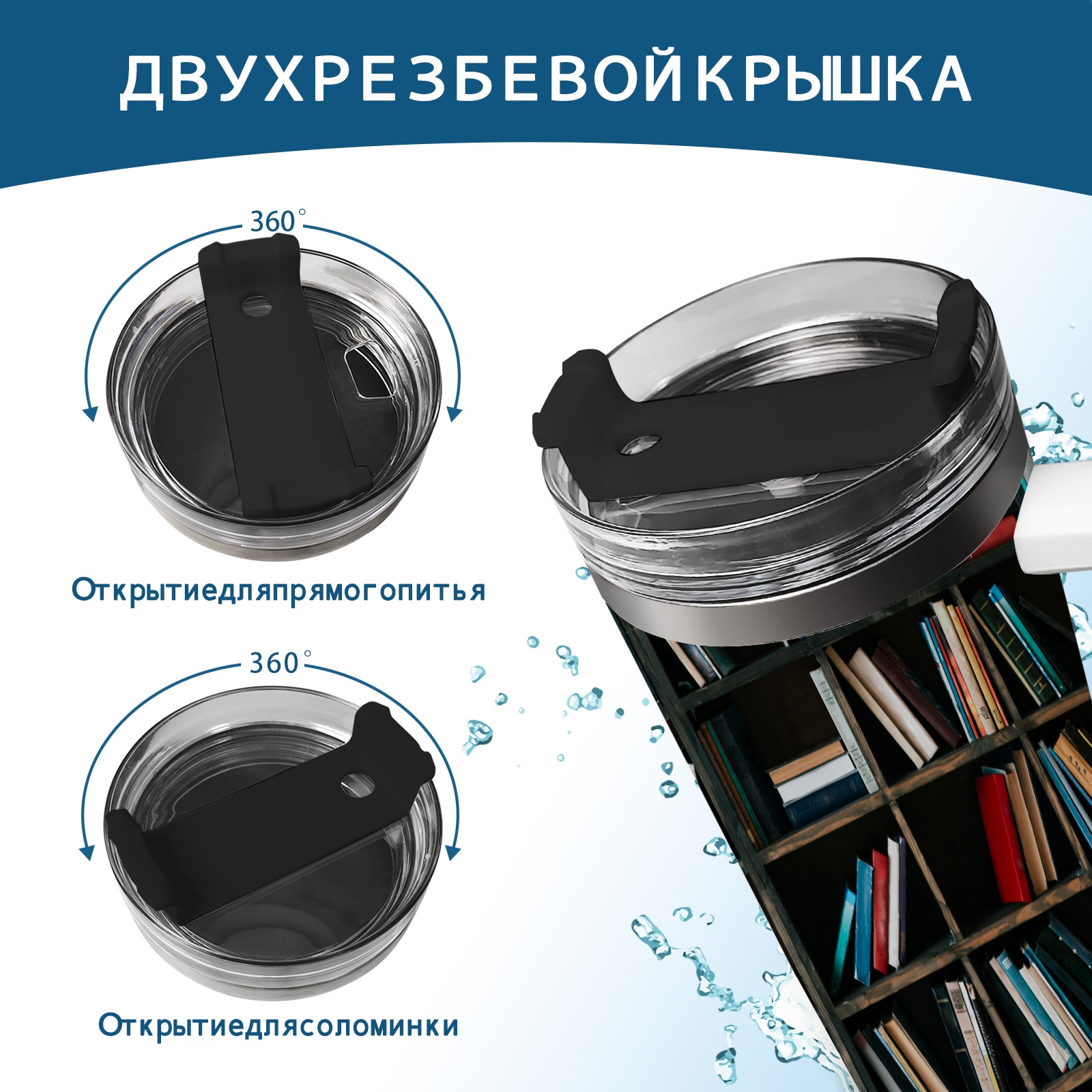 ДВУХРЕЗБЕВОЙКРЫШКА

360°

Открытиедляпрямогопитья

360°

Открытиедлясоломинки