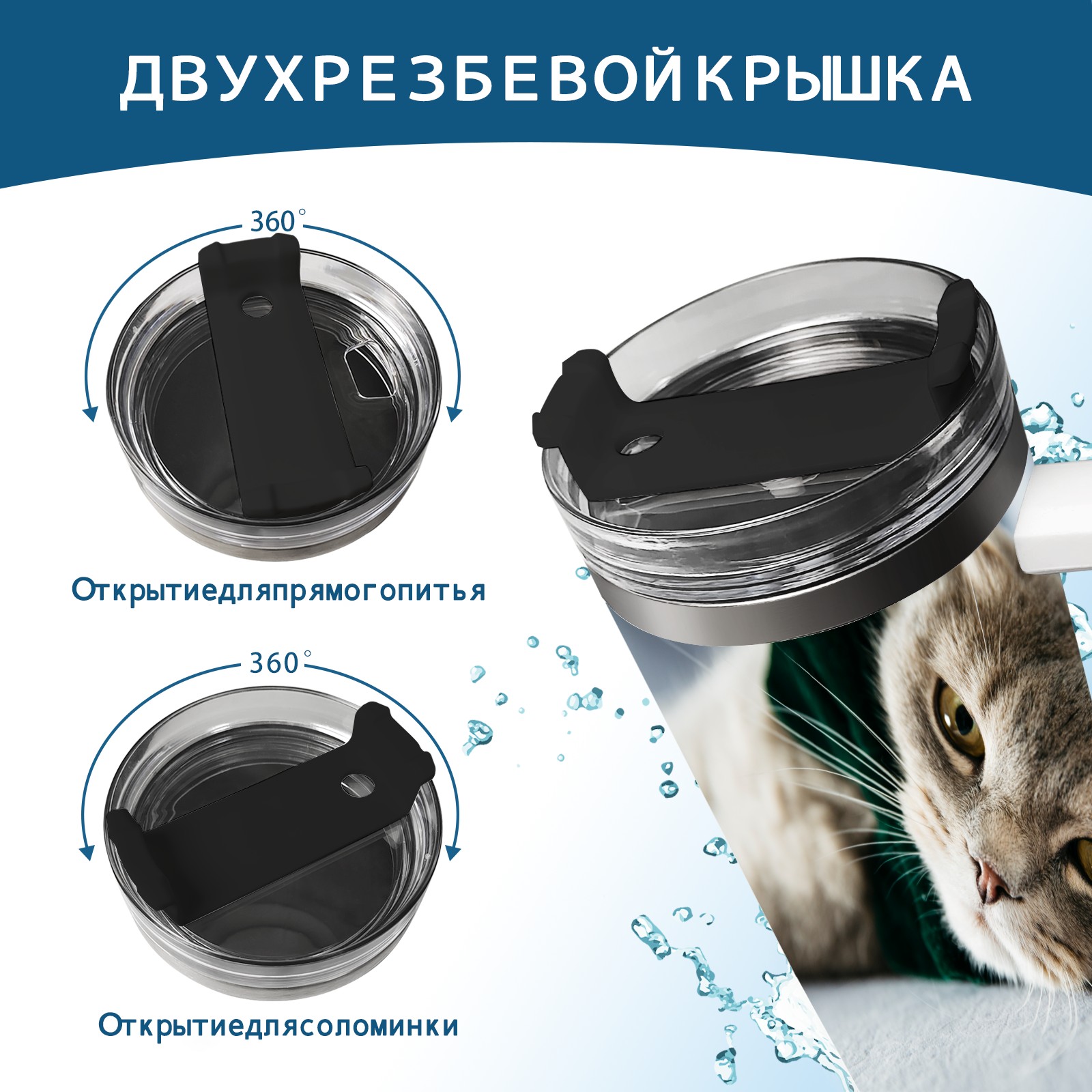 ДВУХРЕЗБЕВОЙКРЫШКА

360°

Открытиедляпрямогопитья

360°

Открытиедлясоломинки