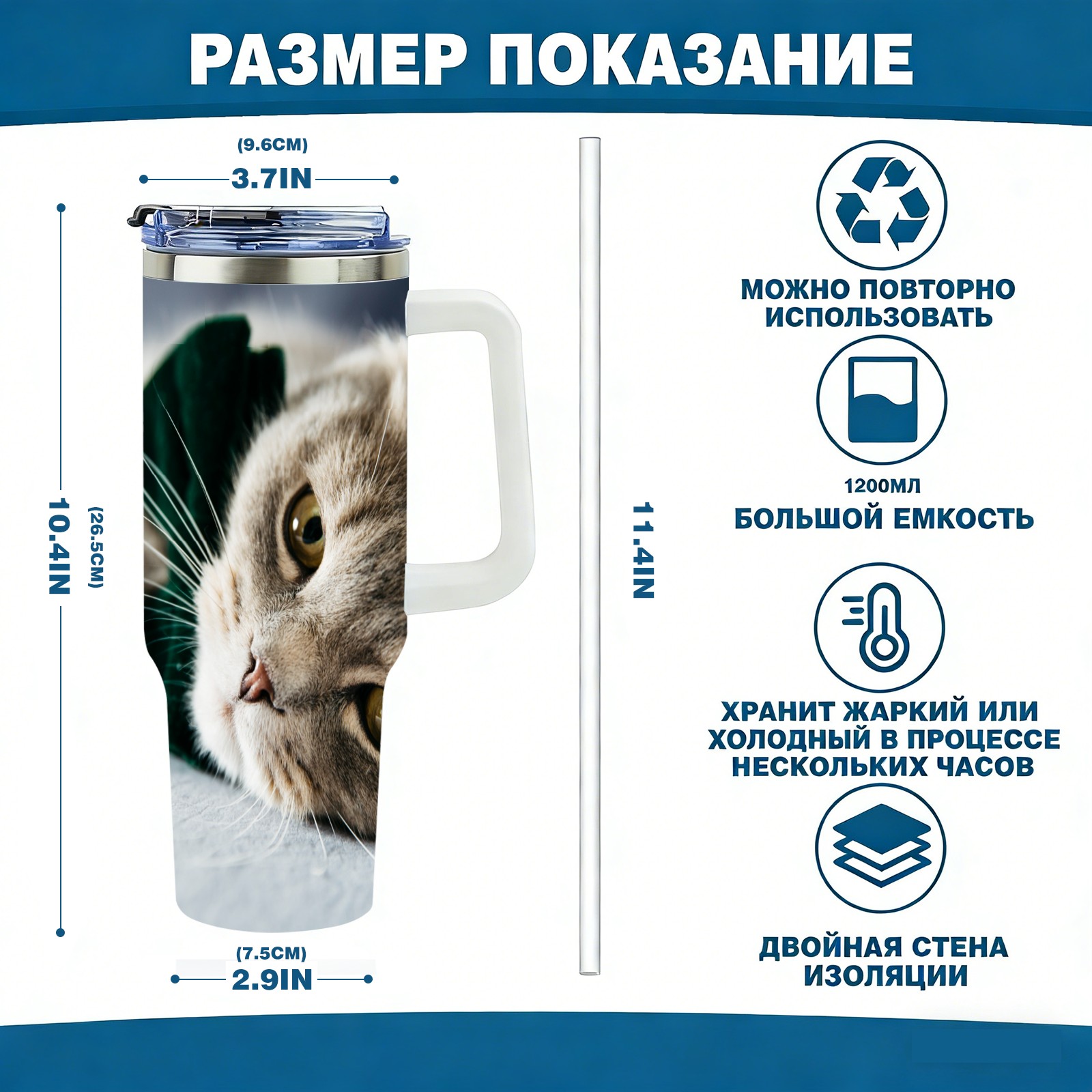 РАЗМЕР ПОКАЗАНИЕ

(9.6CM)
3.7IN

10.4IN
(26.5CM)

(7.5CM)
2.9IN

11.4IN

МОЖНО ПОВТОРНО ИСПОЛЬЗОВАТЬ

1200МЛ
БОЛЬШОЙ ЕМКОСТЬ

ХРАНИТ ЖАРКИЙ ИЛИ ХОЛОДНЫЙ В ПРОЦЕССЕ НЕСКОЛЬКИХ ЧАСОВ

ДВОЙНАЯ СТЕНА ИЗОЛЯЦИИ