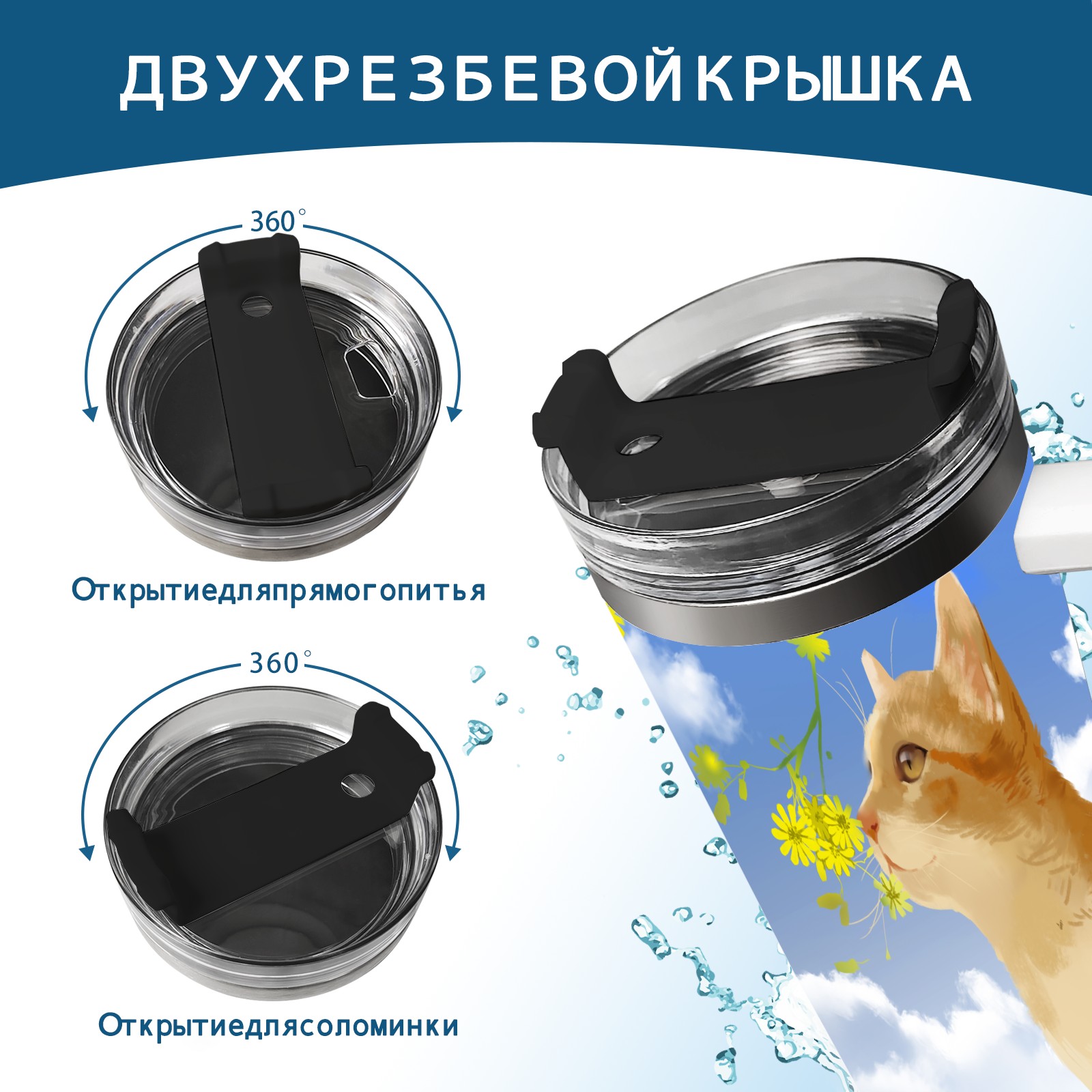 ДВУХРЕЗБЕВОЙКРЫШКА

360°

Открытиедляпрямогопитья

360°

Открытиедлясоломинки