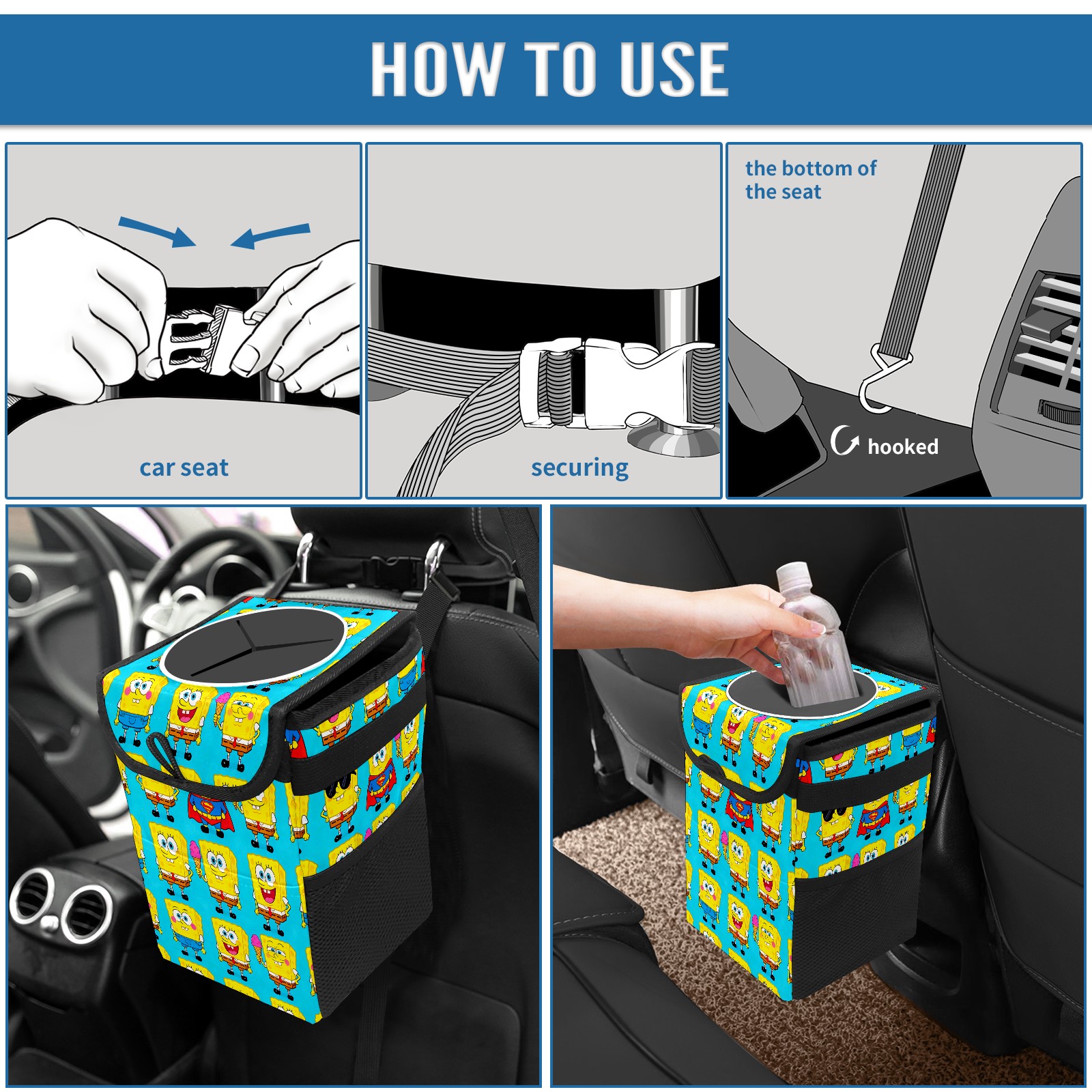 HOW TO USE

car seat

securing

the bottom of the seat

hooked