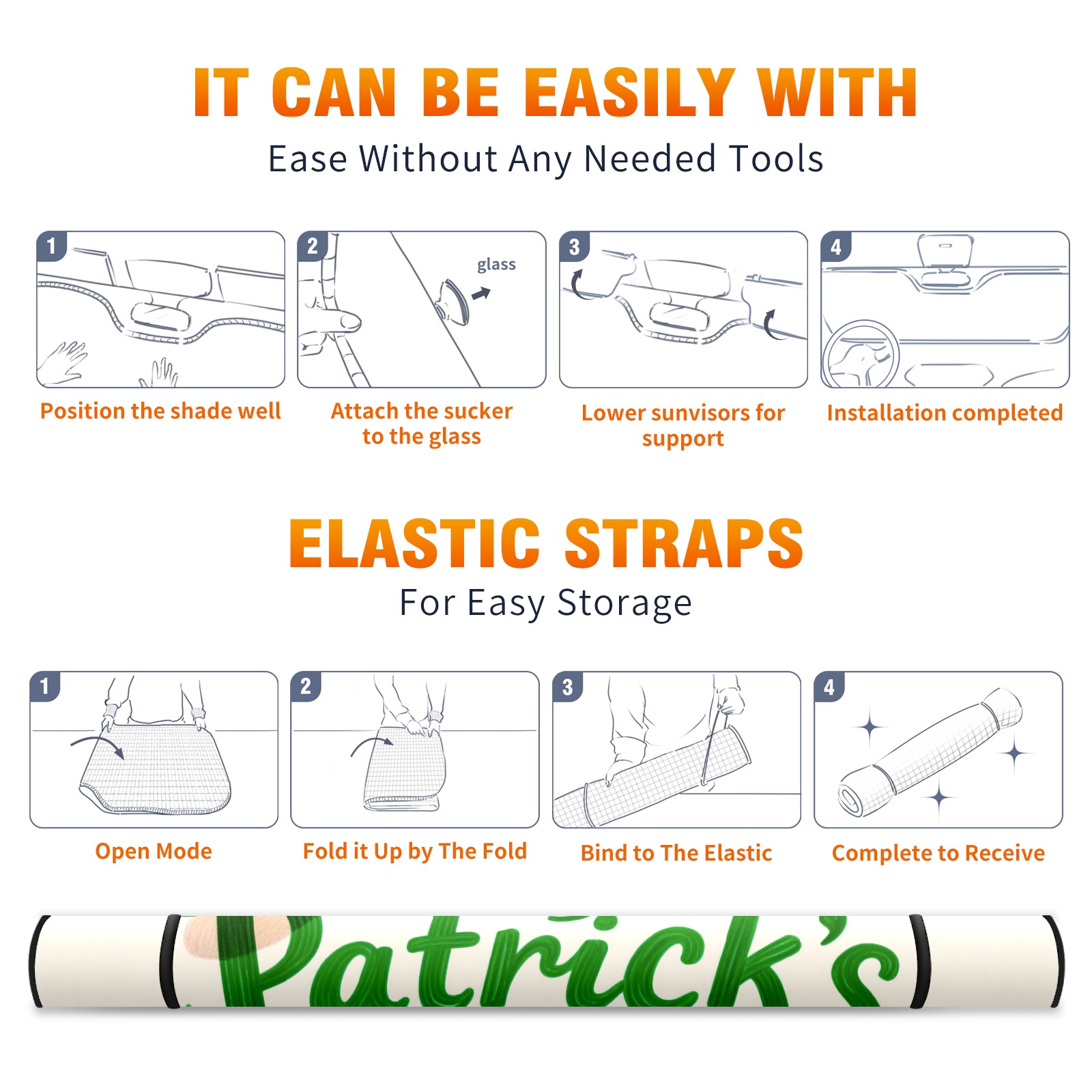 IT CAN BE EASILY WITH
Ease Without Any Needed Tools

1
Position the shade well

2
glass
Attach the sucker to the glass

3
Lower sunvisors for support

4
Installation completed

ELASTIC STRAPS
For Easy Storage

1
Open Mode

2
Fold it Up by The Fold

3
Bind to The Elastic

4
Complete to Receive

Patrick's