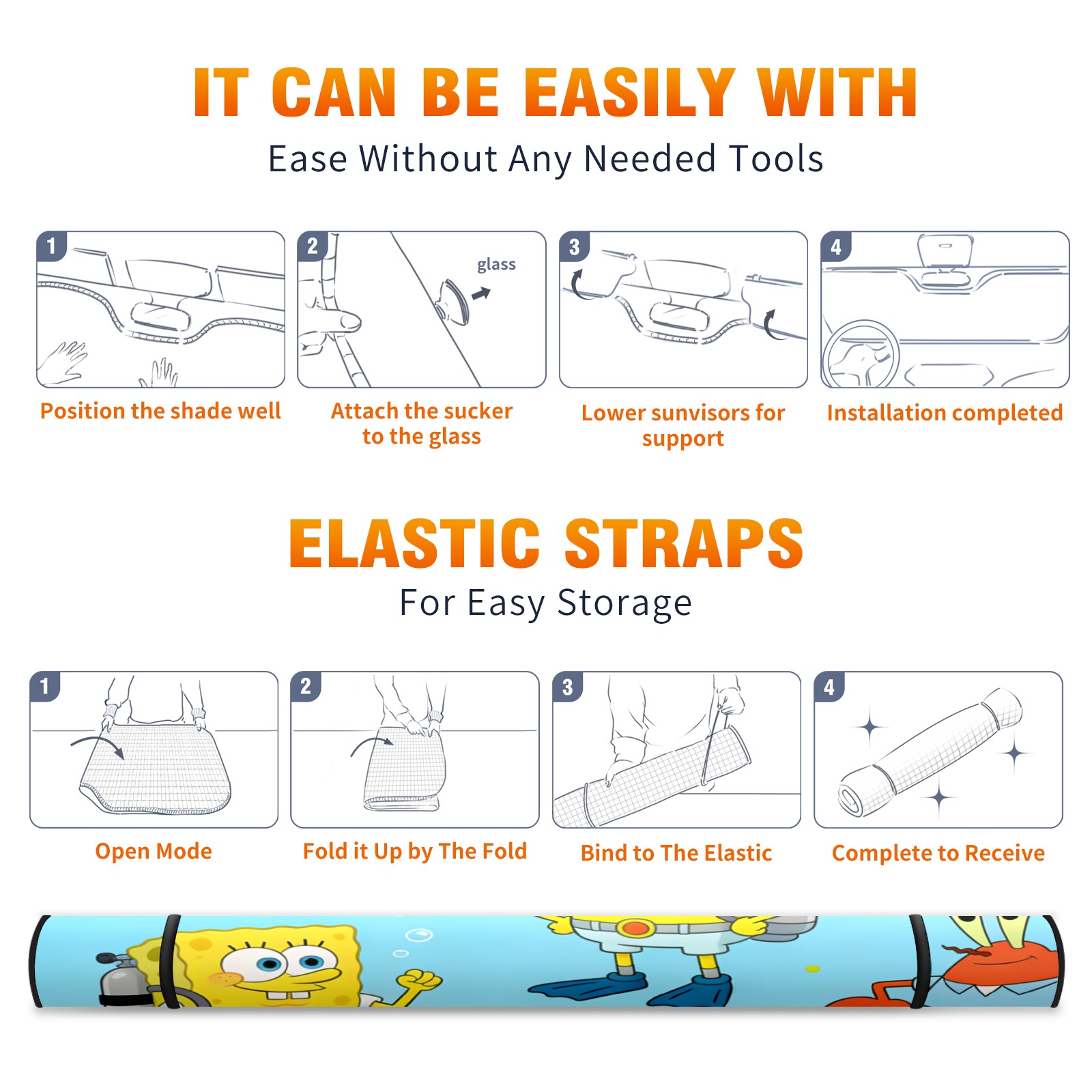 IT CAN BE EASILY WITH
Ease Without Any Needed Tools

1
Position the shade well

2
glass
Attach the sucker to the glass

3
Lower sunvisors for support

4
Installation completed

ELASTIC STRAPS
For Easy Storage

1
Open Mode

2
Fold it Up by The Fold

3
Bind to The Elastic

4
Complete to Receive