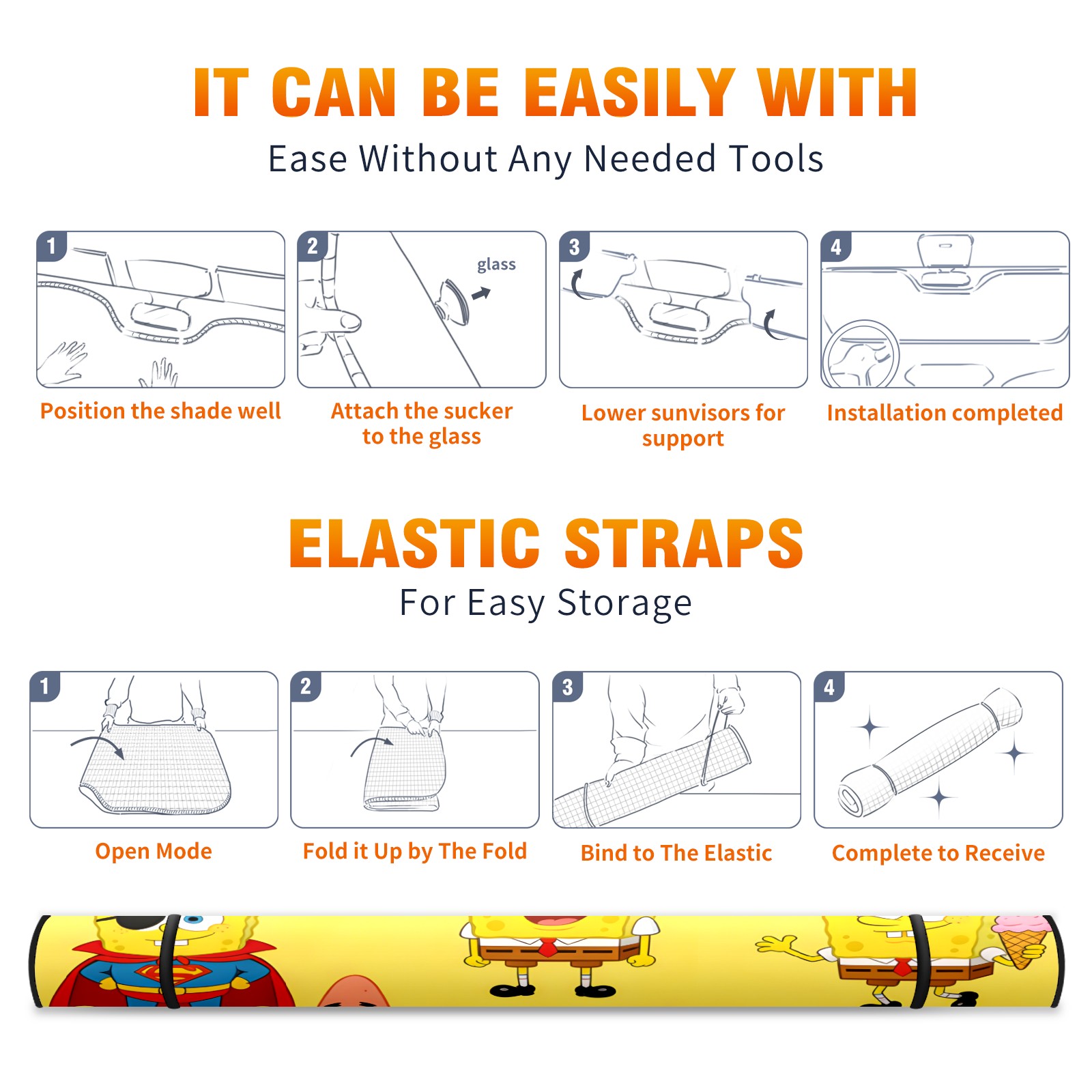 IT CAN BE EASILY WITH
Ease Without Any Needed Tools

1
Position the shade well

2
glass
Attach the sucker to the glass

3
Lower sunvisors for support

4
Installation completed

ELASTIC STRAPS
For Easy Storage

1
Open Mode

2
Fold it Up by The Fold

3
Bind to The Elastic

4
Complete to Receive