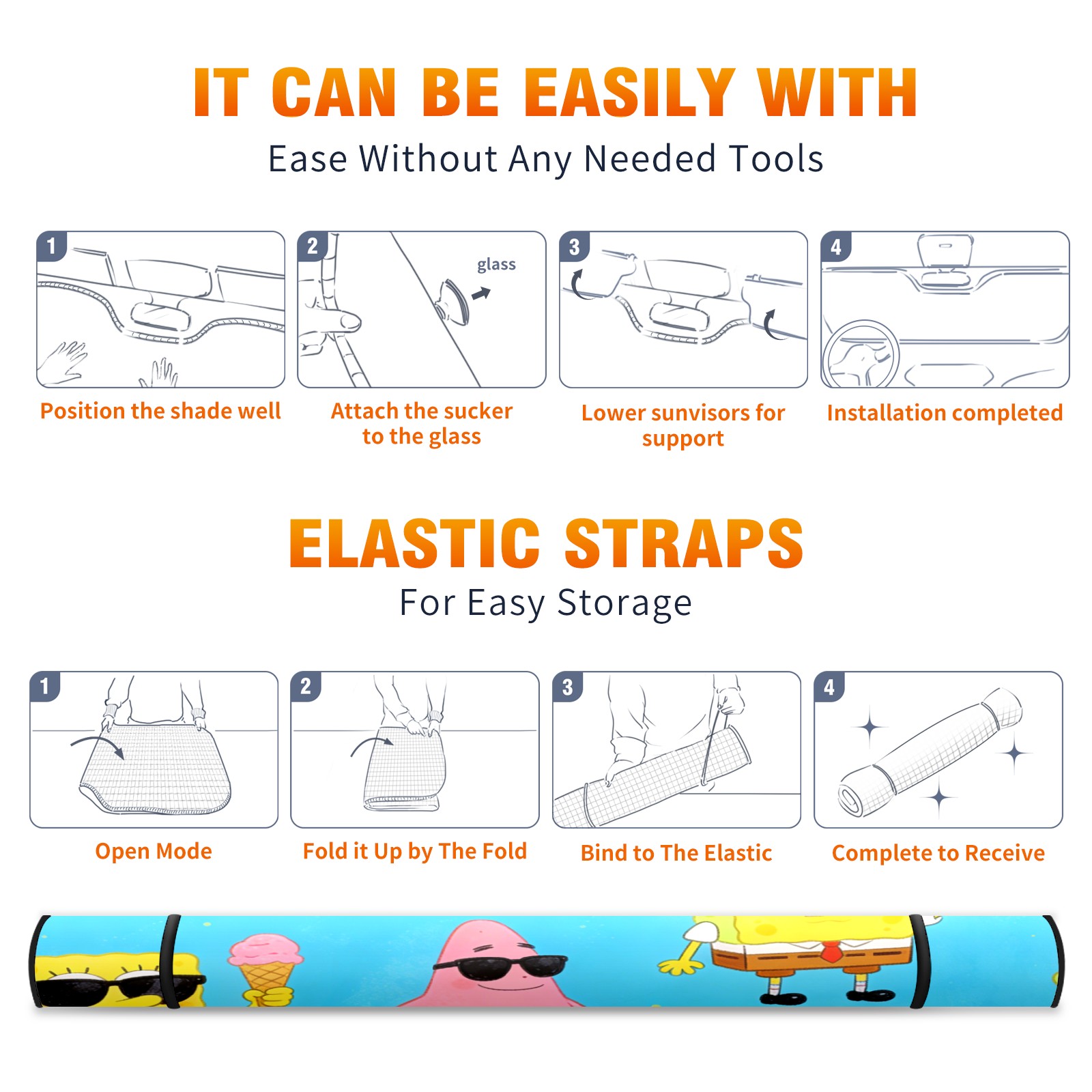 IT CAN BE EASILY WITH
Ease Without Any Needed Tools

1
Position the shade well

2
glass
Attach the sucker to the glass

3
Lower sunvisors for support

4
Installation completed

ELASTIC STRAPS
For Easy Storage

1
Open Mode

2
Fold it Up by The Fold

3
Bind to The Elastic

4
Complete to Receive