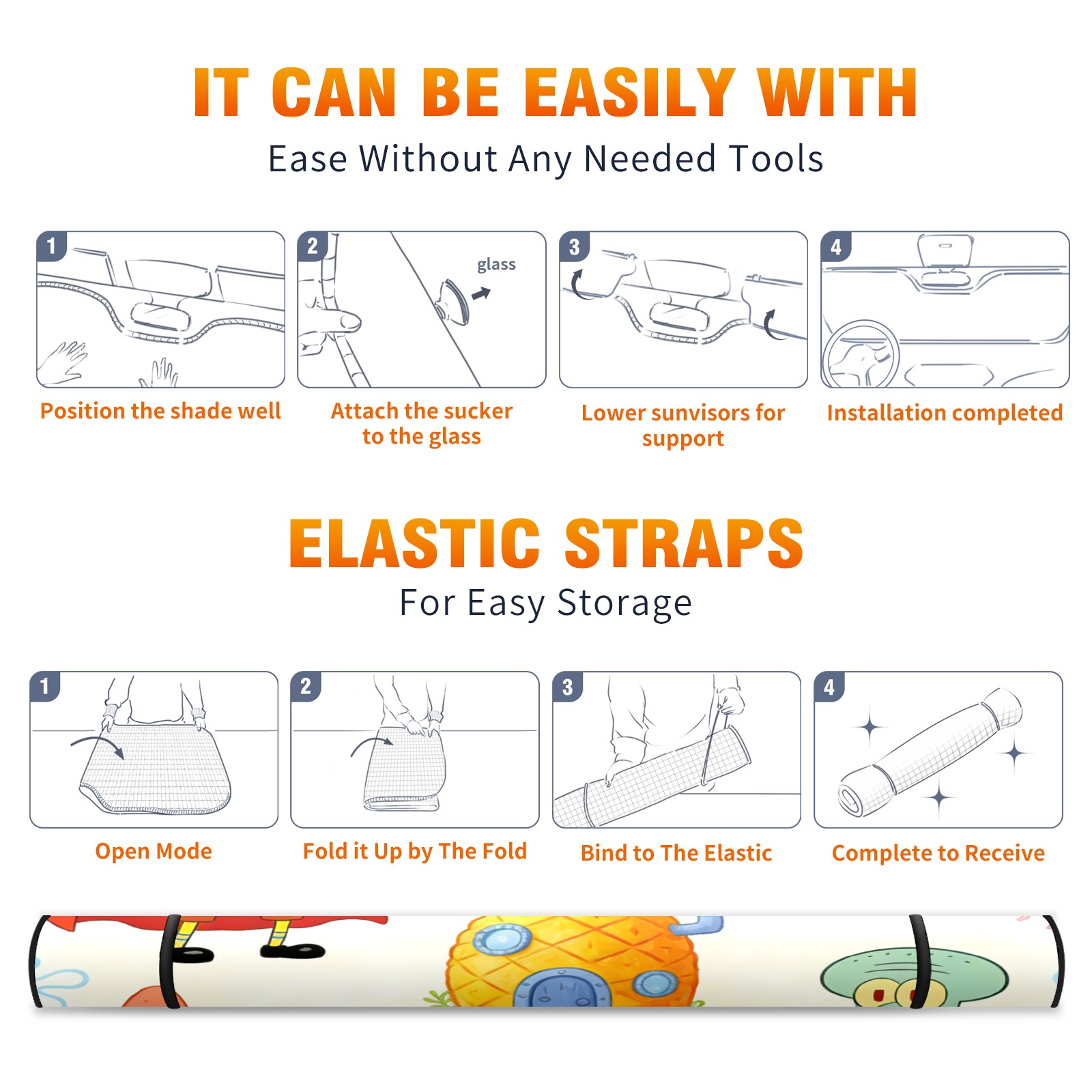 IT CAN BE EASILY WITH
Ease Without Any Needed Tools

1
Position the shade well

2
glass
Attach the sucker to the glass

3
Lower sunvisors for support

4
Installation completed

ELASTIC STRAPS
For Easy Storage

1
Open Mode

2
Fold it Up by The Fold

3
Bind to The Elastic

4
Complete to Receive