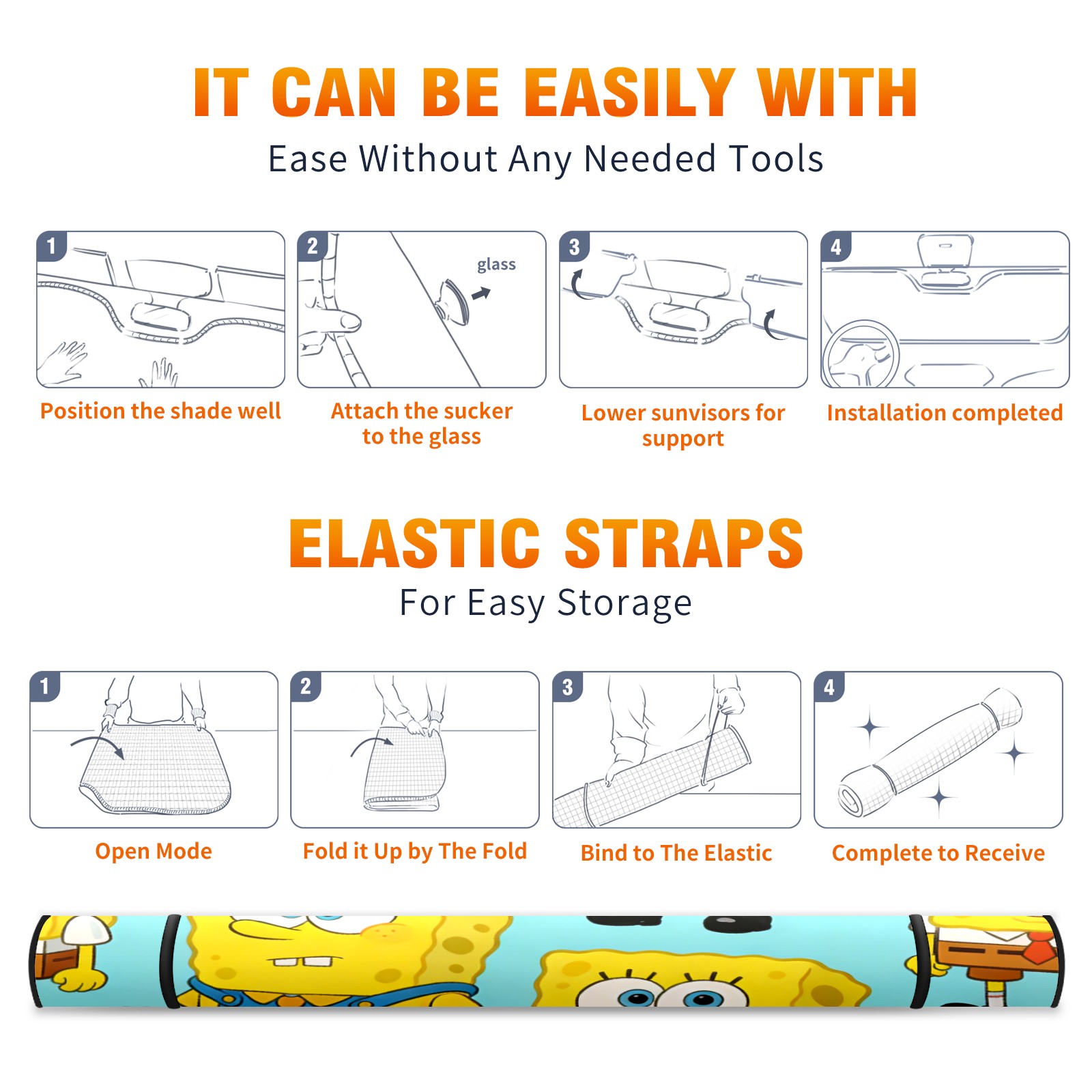 IT CAN BE EASILY WITH
Ease Without Any Needed Tools

1

Position the shade well

2
glass

Attach the sucker to the glass

3

Lower sunvisors for support

4

Installation completed

ELASTIC STRAPS
For Easy Storage

1

Open Mode

2

Fold it Up by The Fold

3

Bind to The Elastic

4

Complete to Receive