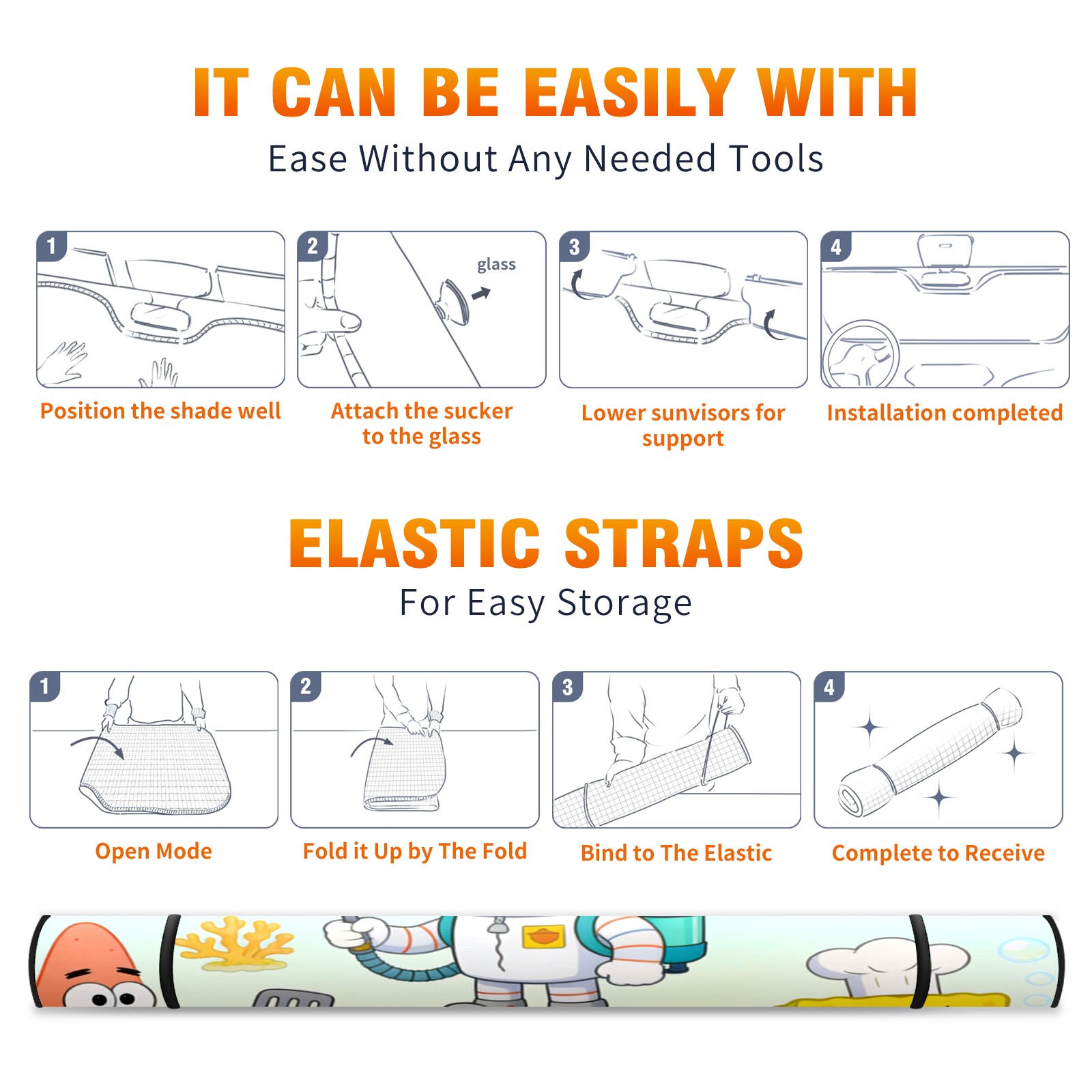 IT CAN BE EASILY WITH
Ease Without Any Needed Tools

1
Position the shade well

2
glass
Attach the sucker to the glass

3
Lower sunvisors for support

4
Installation completed

ELASTIC STRAPS
For Easy Storage

1
Open Mode

2
Fold it Up by The Fold

3
Bind to The Elastic

4
Complete to Receive