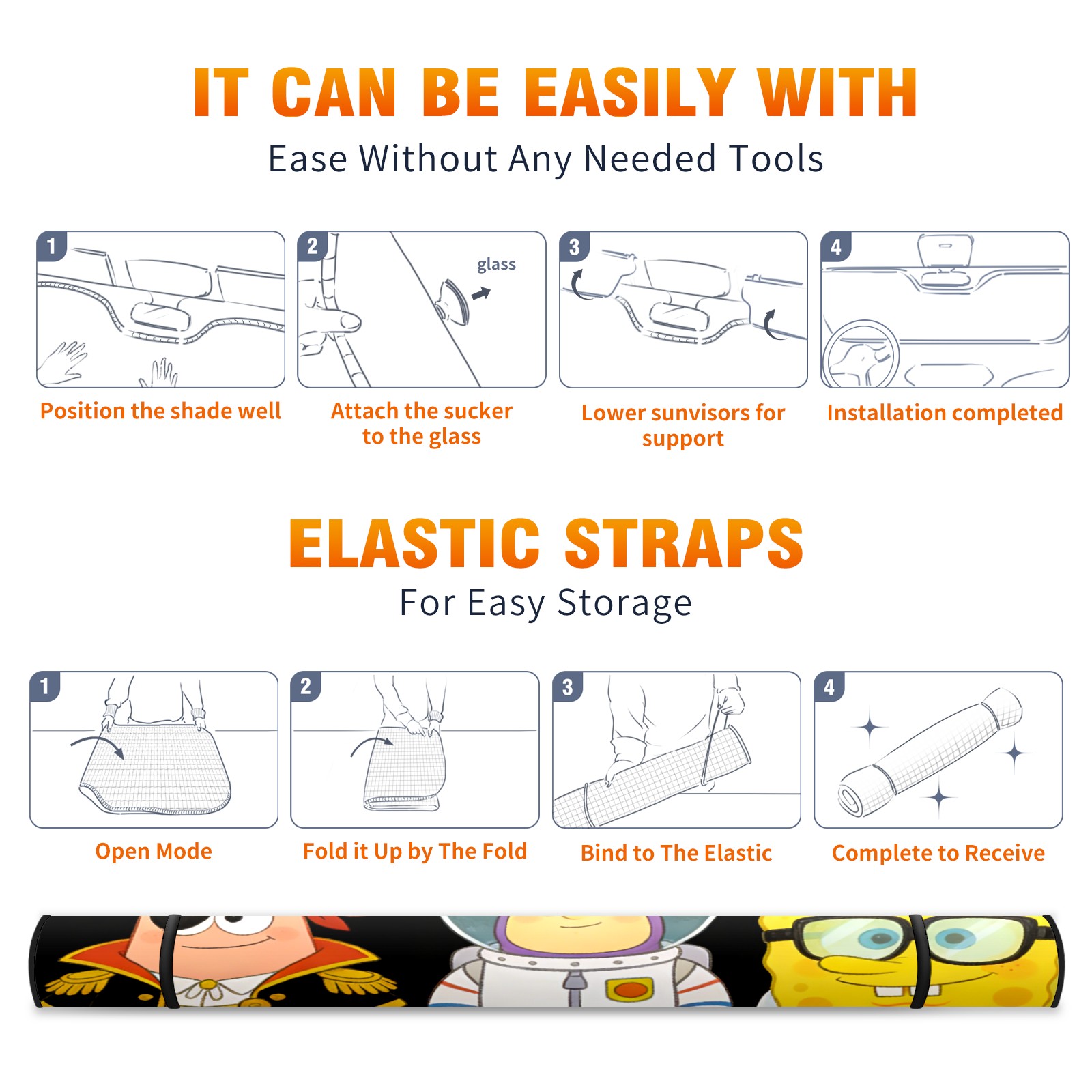 IT CAN BE EASILY WITH
Ease Without Any Needed Tools

1
Position the shade well

2
glass
Attach the sucker to the glass

3
Lower sunvisors for support

4
Installation completed

ELASTIC STRAPS
For Easy Storage

1
Open Mode

2
Fold it Up by The Fold

3
Bind to The Elastic

4
Complete to Receive