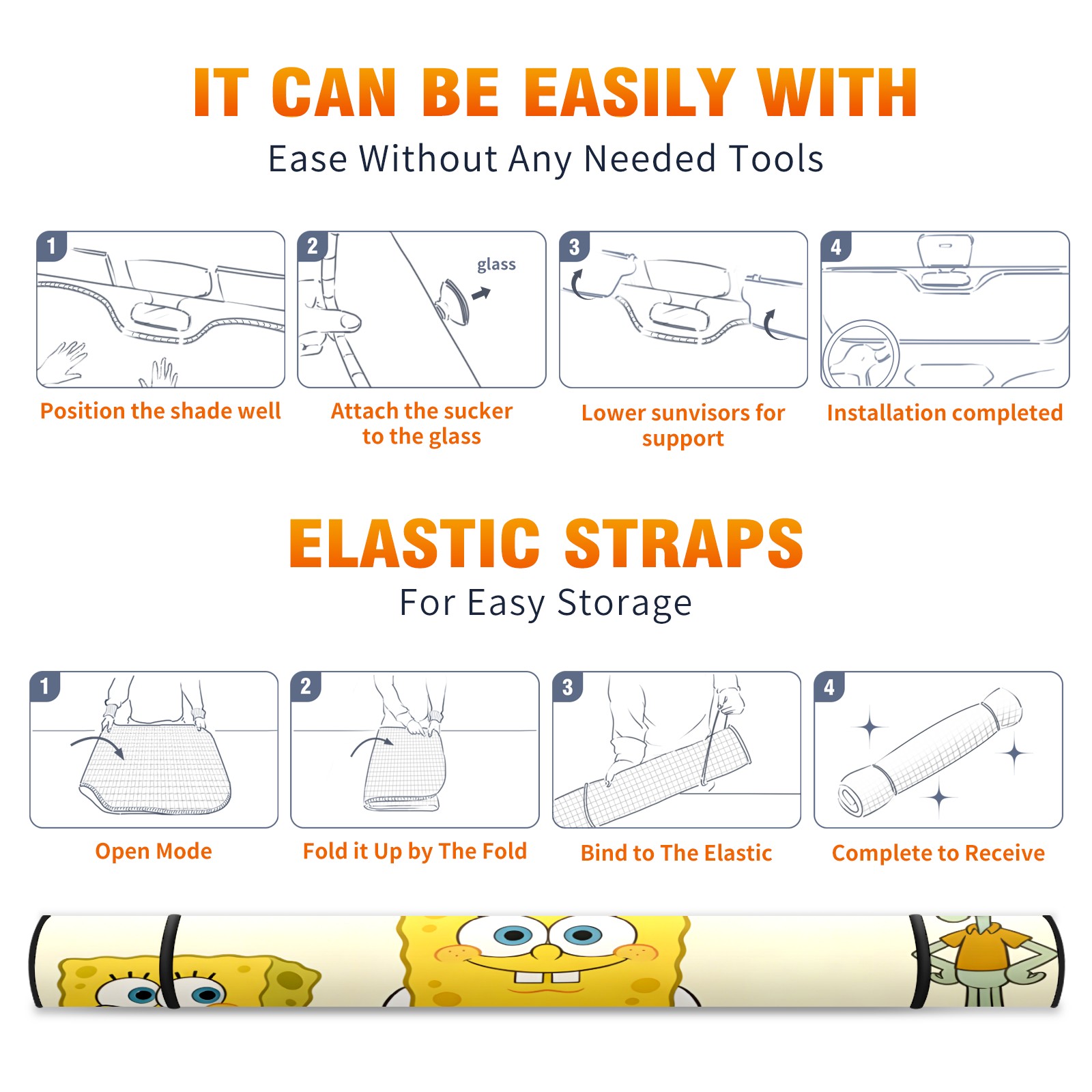 IT CAN BE EASILY WITH

Ease Without Any Needed Tools

1

Position the shade well

2

glass

Attach the sucker to the glass

3

Lower sunvisors for support

4

Installation completed

ELASTIC STRAPS

For Easy Storage

1

Open Mode

2

Fold it Up by The Fold

3

Bind to The Elastic

4

Complete to Receive