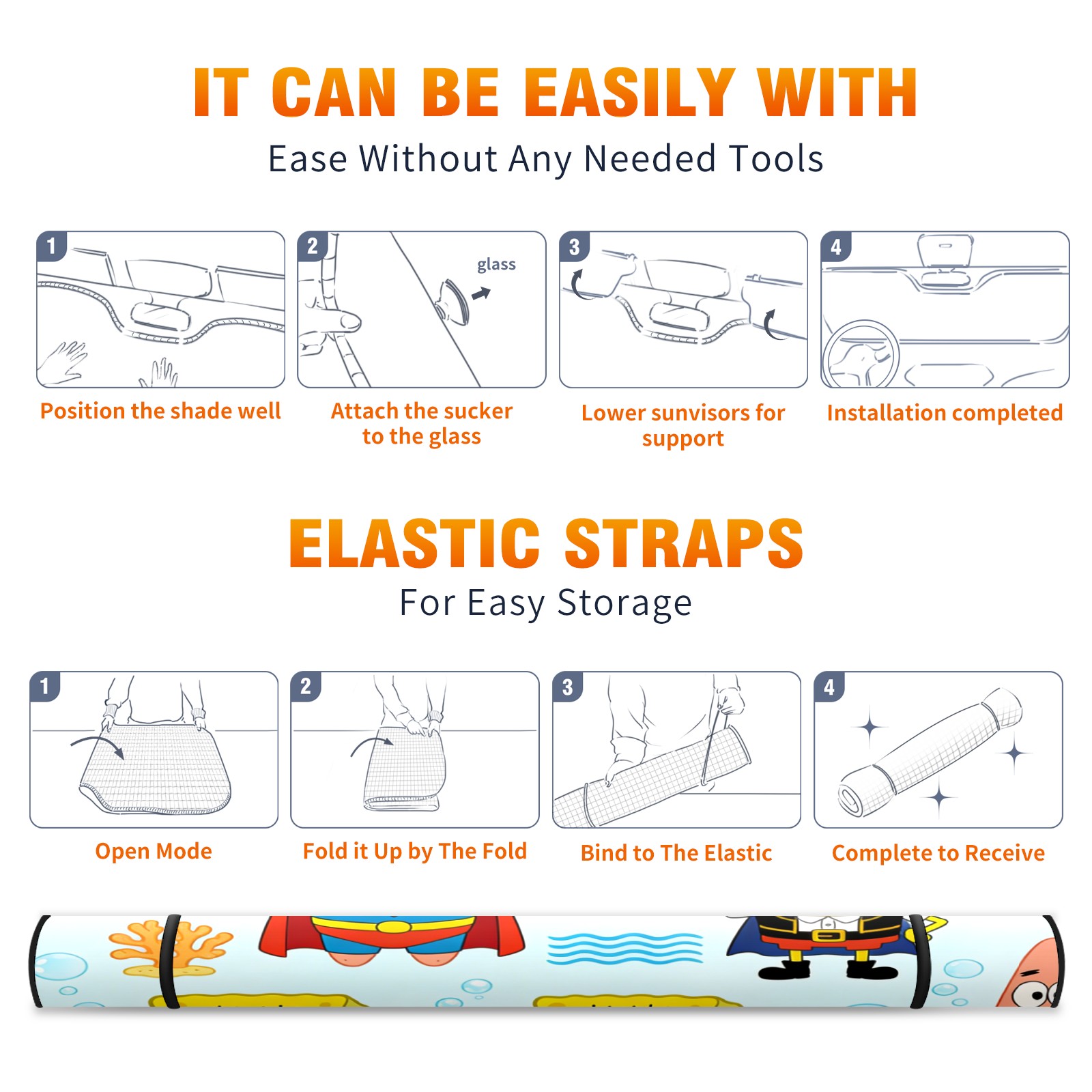 IT CAN BE EASILY WITH
Ease Without Any Needed Tools

1
Position the shade well

2
glass
Attach the sucker to the glass

3
Lower sunvisors for support

4
Installation completed

ELASTIC STRAPS
For Easy Storage

1
Open Mode

2
Fold it Up by The Fold

3
Bind to The Elastic

4
Complete to Receive