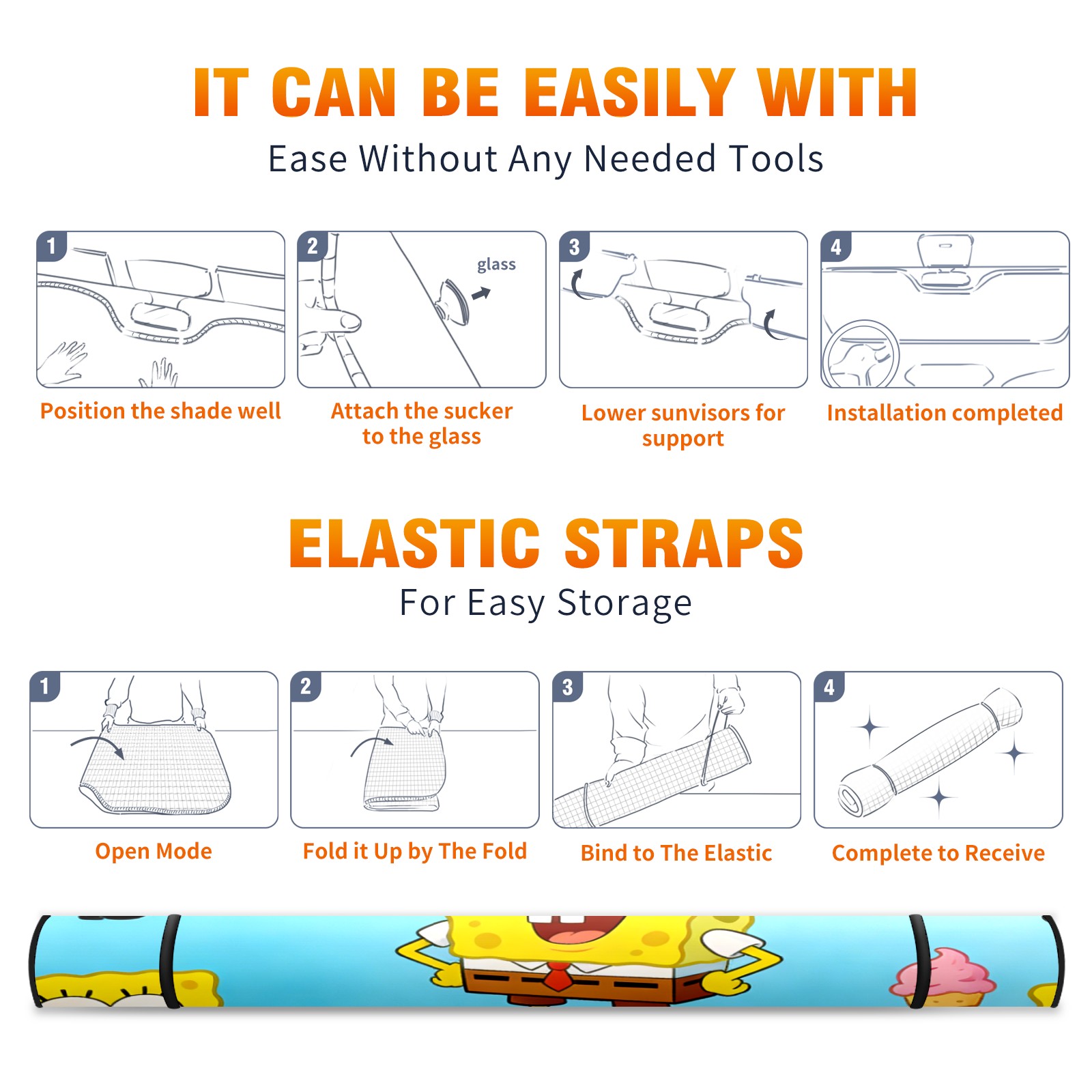 IT CAN BE EASILY WITH
Ease Without Any Needed Tools

1
Position the shade well

2
glass
Attach the sucker to the glass

3
Lower sunvisors for support

4
Installation completed

ELASTIC STRAPS
For Easy Storage

1
Open Mode

2
Fold it Up by The Fold

3
Bind to The Elastic

4
Complete to Receive