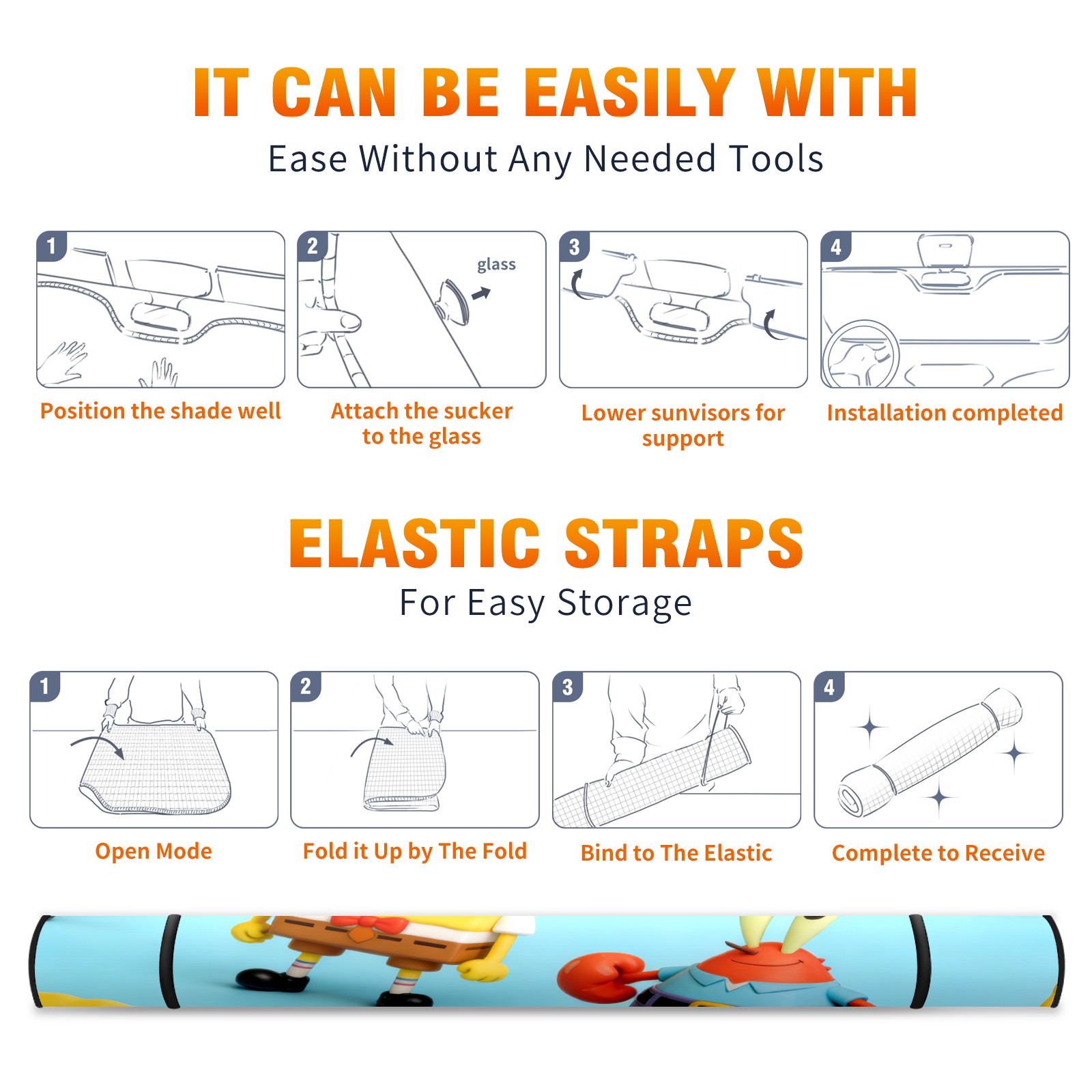 IT CAN BE EASILY WITH

Ease Without Any Needed Tools

1

Position the shade well

2

glass

Attach the sucker to the glass

3

Lower sunvisors for support

4

Installation completed

ELASTIC STRAPS

For Easy Storage

1

Open Mode

2

Fold it Up by The Fold

3

Bind to The Elastic

4

Complete to Receive