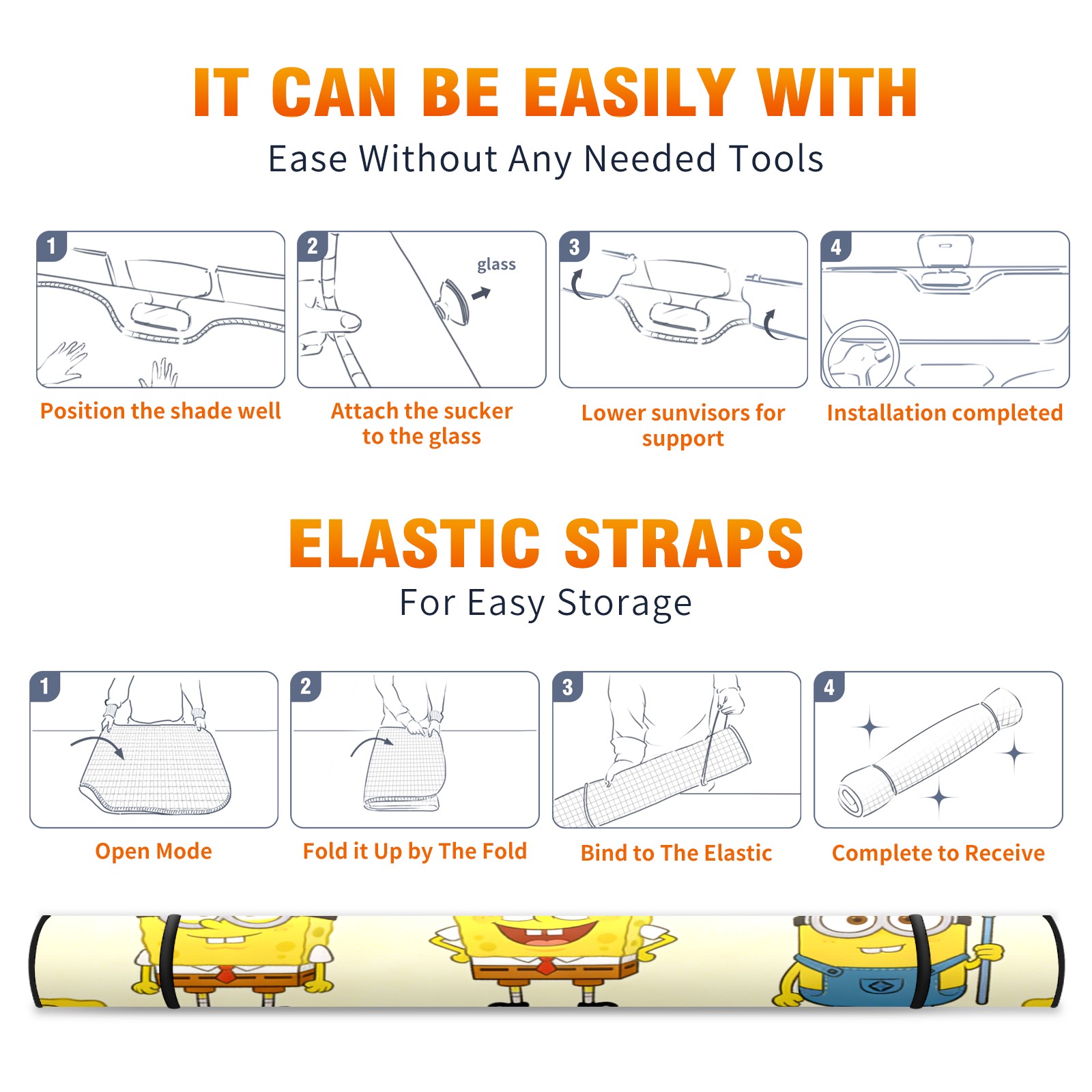 IT CAN BE EASILY WITH

Ease Without Any Needed Tools

1

Position the shade well

2

glass

Attach the sucker to the glass

3

Lower sunvisors for support

4

Installation completed

ELASTIC STRAPS

For Easy Storage

1

Open Mode

2

Fold it Up by The Fold

3

Bind to The Elastic

4

Complete to Receive