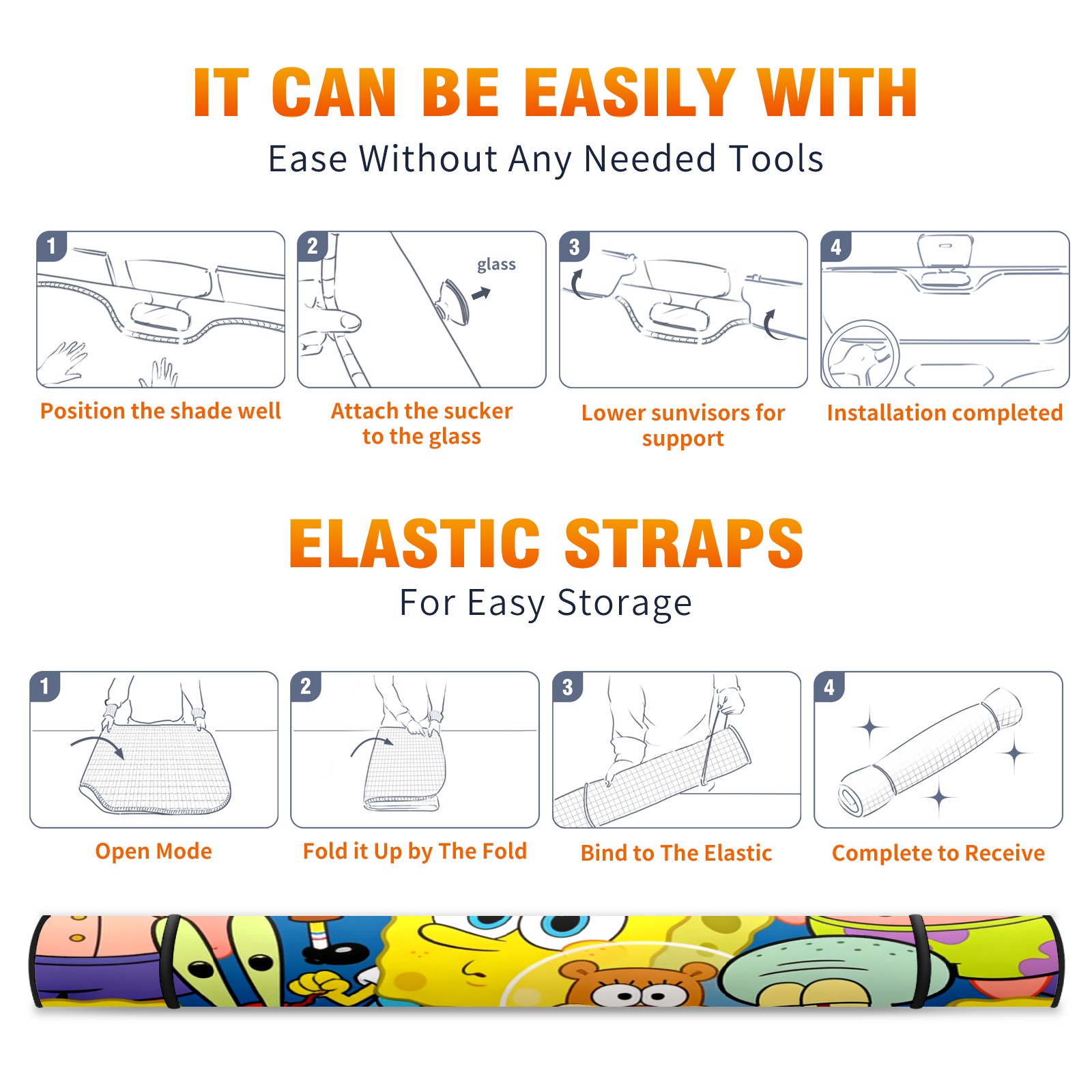 IT CAN BE EASILY WITH

Ease Without Any Needed Tools

1

Position the shade well

2

glass

Attach the sucker to the glass

3

Lower sunvisors for support

4

Installation completed

ELASTIC STRAPS

For Easy Storage

1

Open Mode

2

Fold it Up by The Fold

3

Bind to The Elastic

4

Complete to Receive