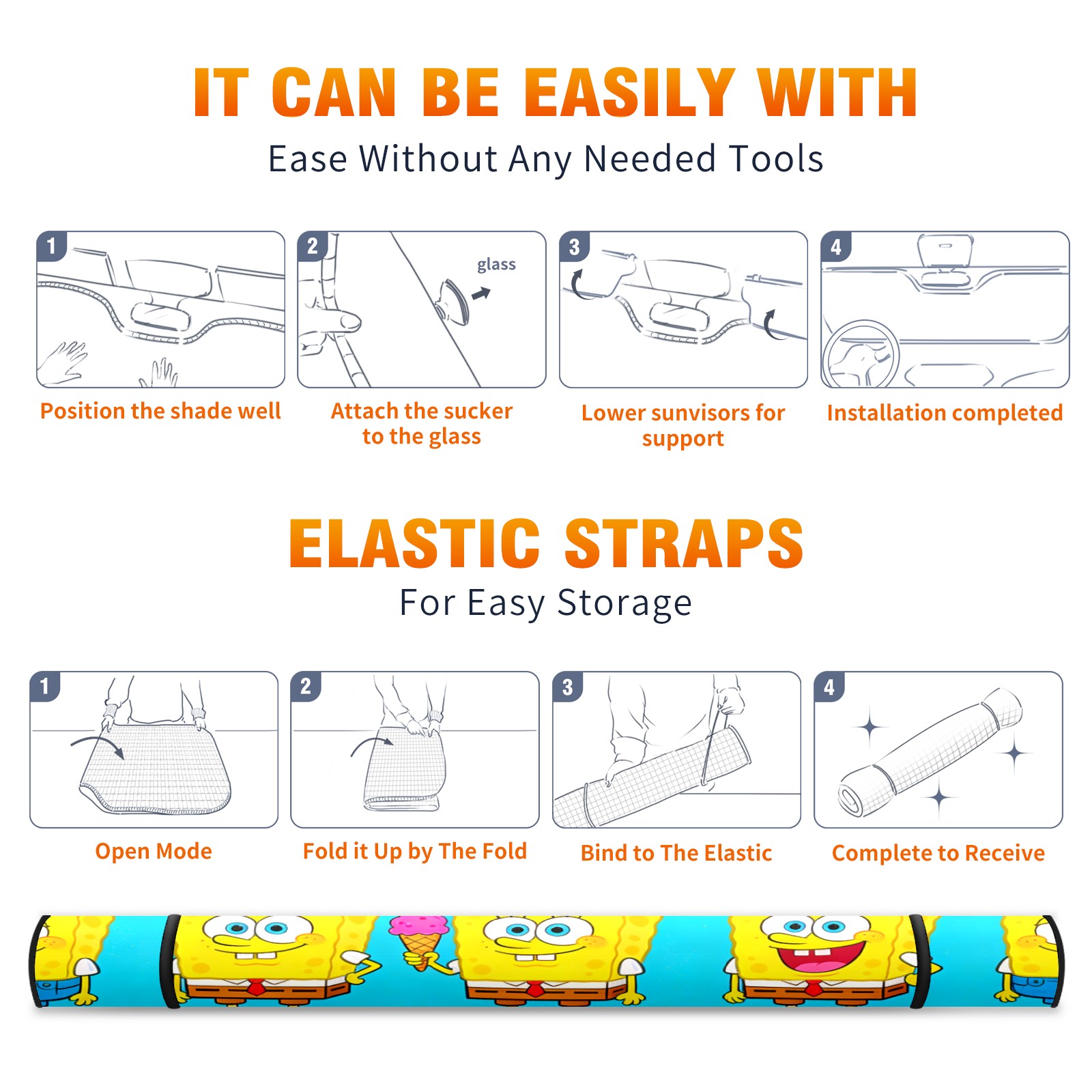 IT CAN BE EASILY WITH

Ease Without Any Needed Tools

1

Position the shade well

2

glass

Attach the sucker to the glass

3

Lower sunvisors for support

4

Installation completed

ELASTIC STRAPS

For Easy Storage

1

Open Mode

2

Fold it Up by The Fold

3

Bind to The Elastic

4

Complete to Receive