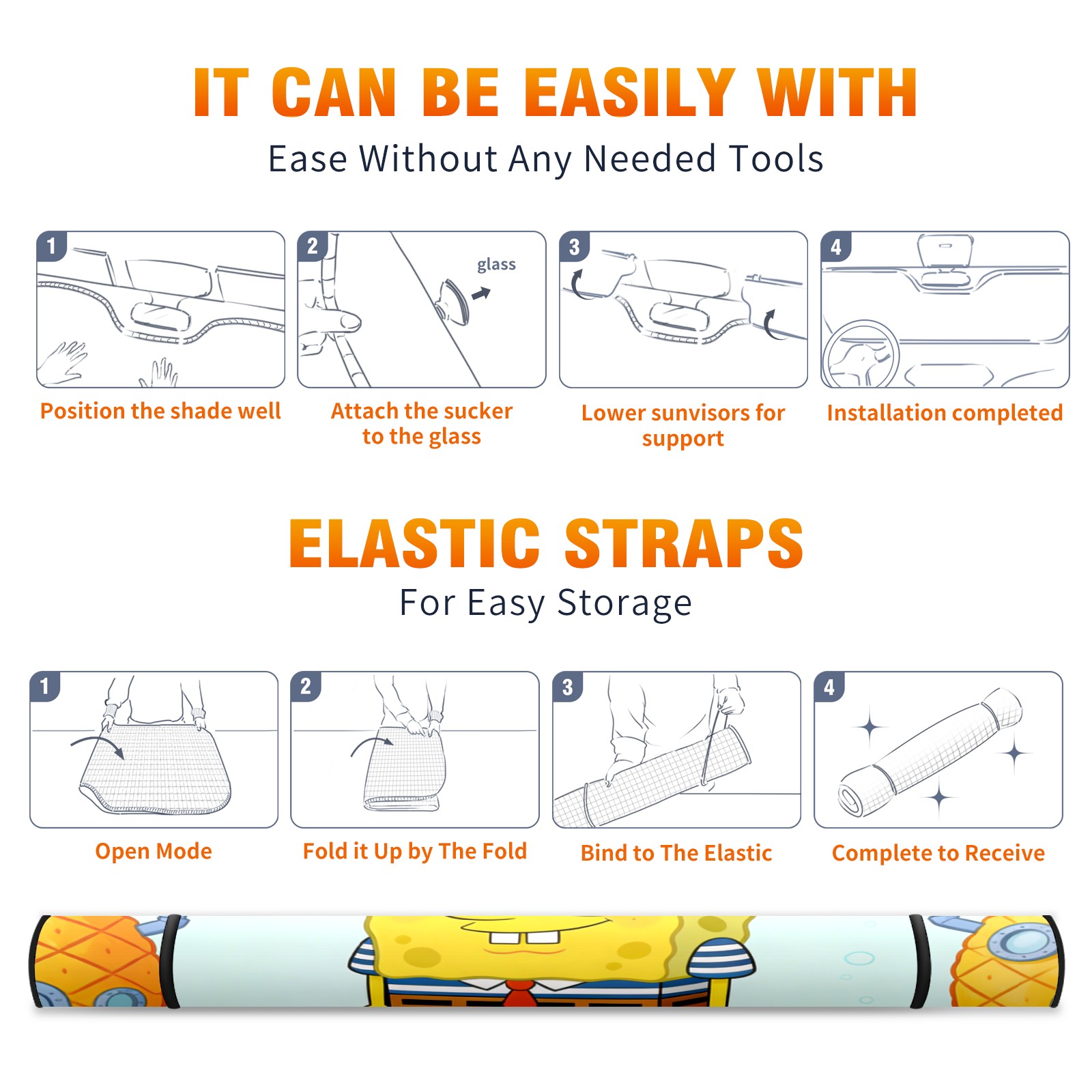 IT CAN BE EASILY WITH
Ease Without Any Needed Tools

1
Position the shade well

2
glass
Attach the sucker to the glass

3
Lower sunvisors for support

4
Installation completed

ELASTIC STRAPS
For Easy Storage

1
Open Mode

2
Fold it Up by The Fold

3
Bind to The Elastic

4
Complete to Receive