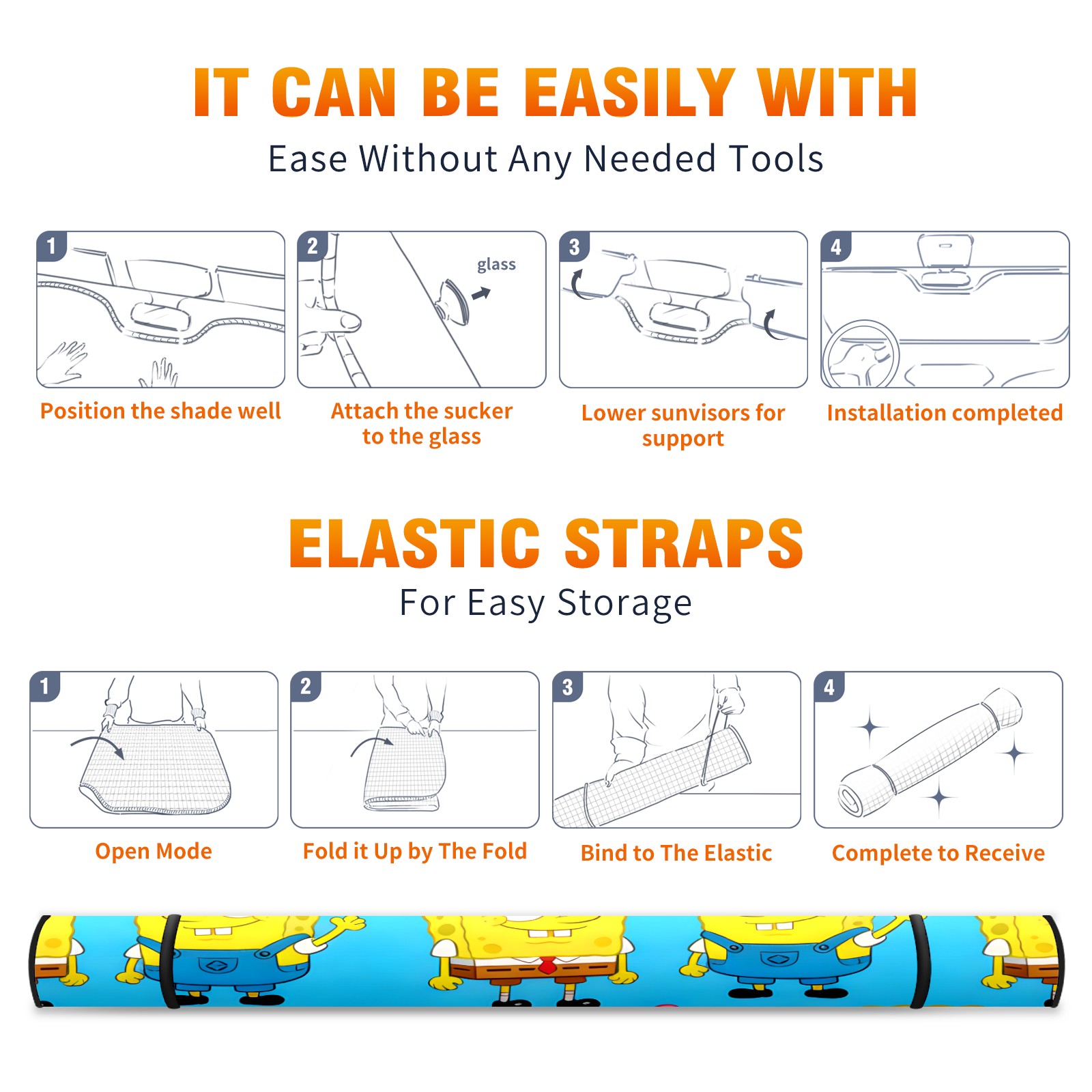 IT CAN BE EASILY WITH

Ease Without Any Needed Tools

1

Position the shade well

2

glass

Attach the sucker to the glass

3

Lower sunvisors for support

4

Installation completed

ELASTIC STRAPS

For Easy Storage

1

Open Mode

2

Fold it Up by The Fold

3

Bind to The Elastic

4

Complete to Receive