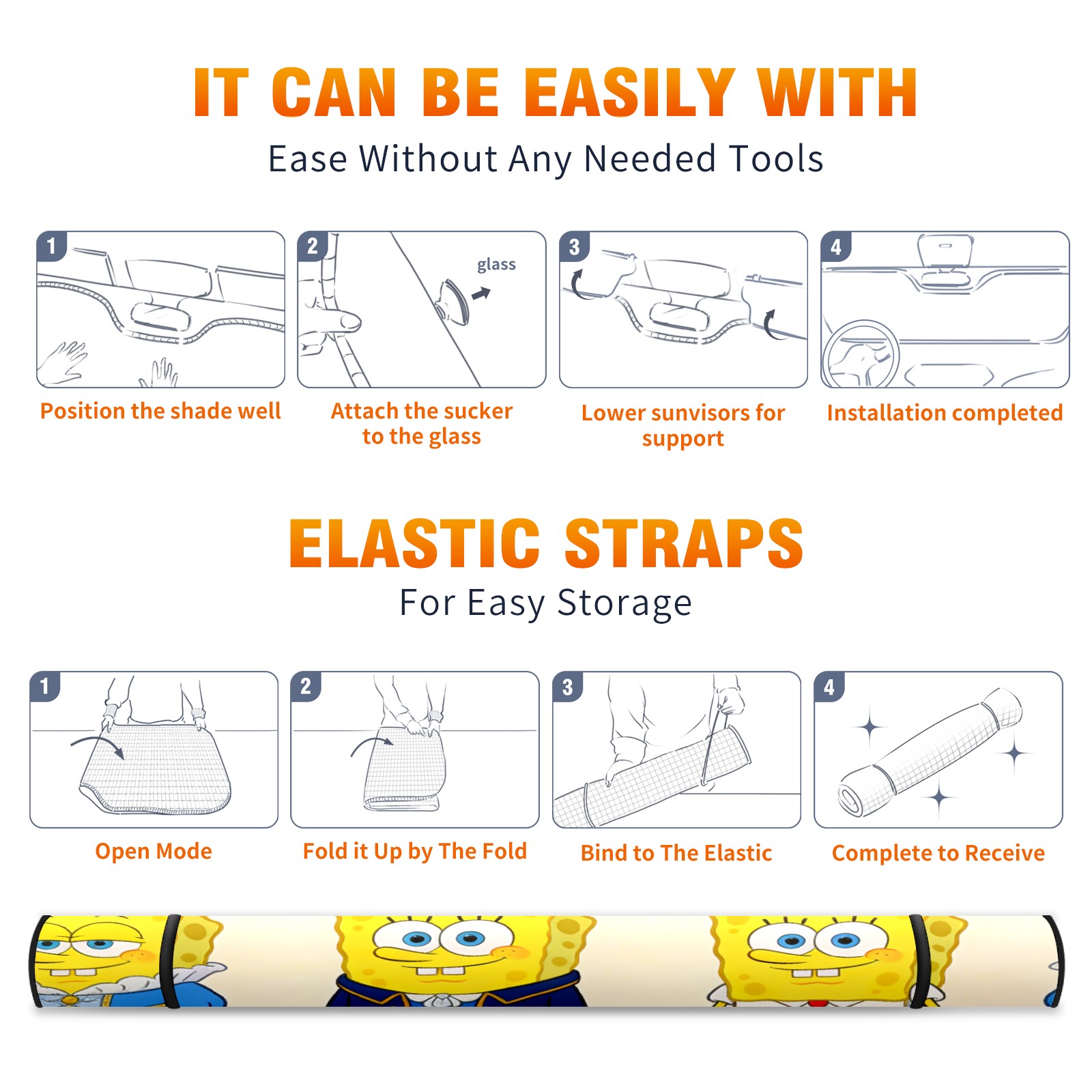 IT CAN BE EASILY WITH

Ease Without Any Needed Tools

1

Position the shade well

2

glass

Attach the sucker to the glass

3

Lower sunvisors for support

4

Installation completed

ELASTIC STRAPS

For Easy Storage

1

Open Mode

2

Fold it Up by The Fold

3

Bind to The Elastic

4

Complete to Receive