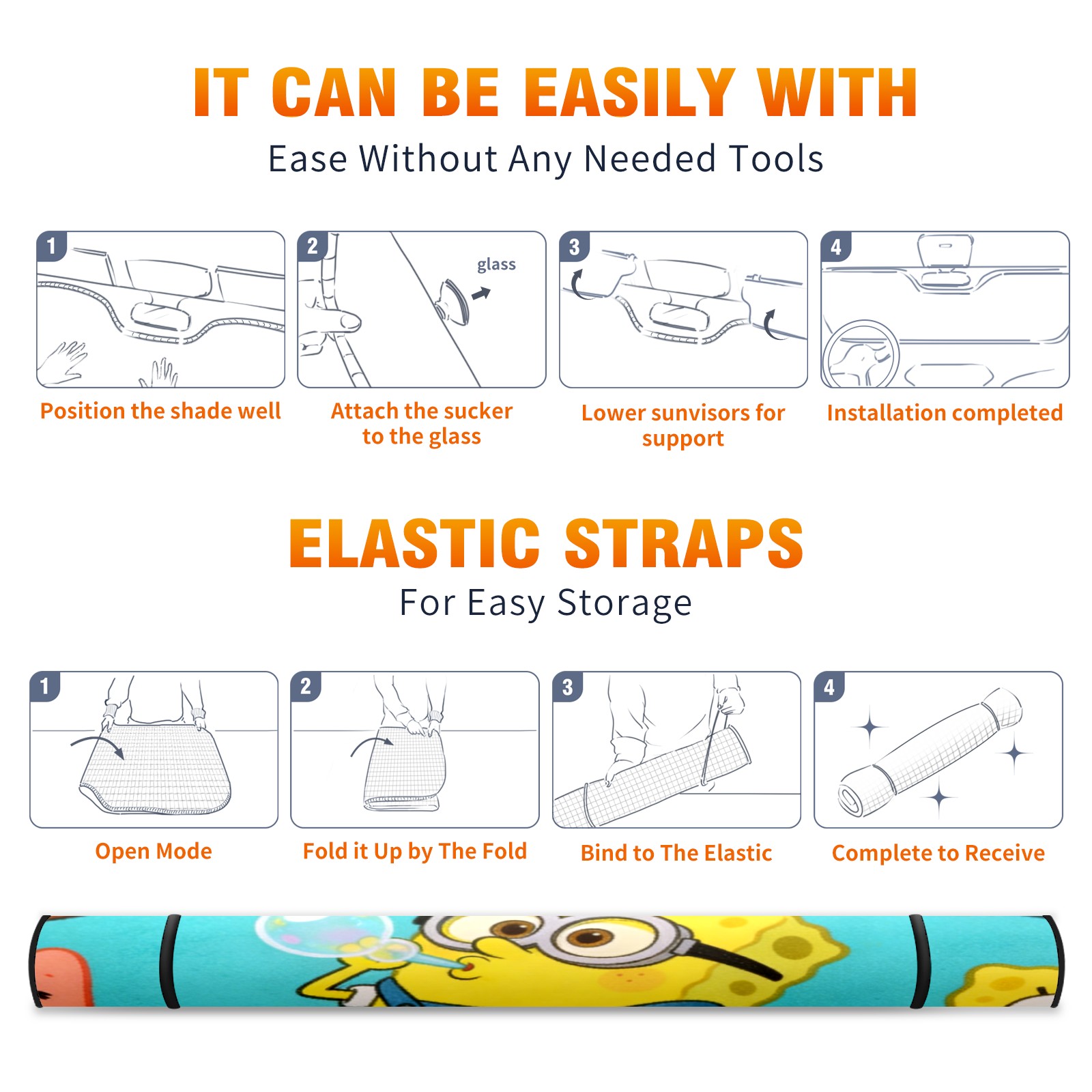 IT CAN BE EASILY WITH
Ease Without Any Needed Tools

1
Position the shade well

2
glass
Attach the sucker to the glass

3
Lower sunvisors for support

4
Installation completed

ELASTIC STRAPS
For Easy Storage

1
Open Mode

2
Fold it Up by The Fold

3
Bind to The Elastic

4
Complete to Receive