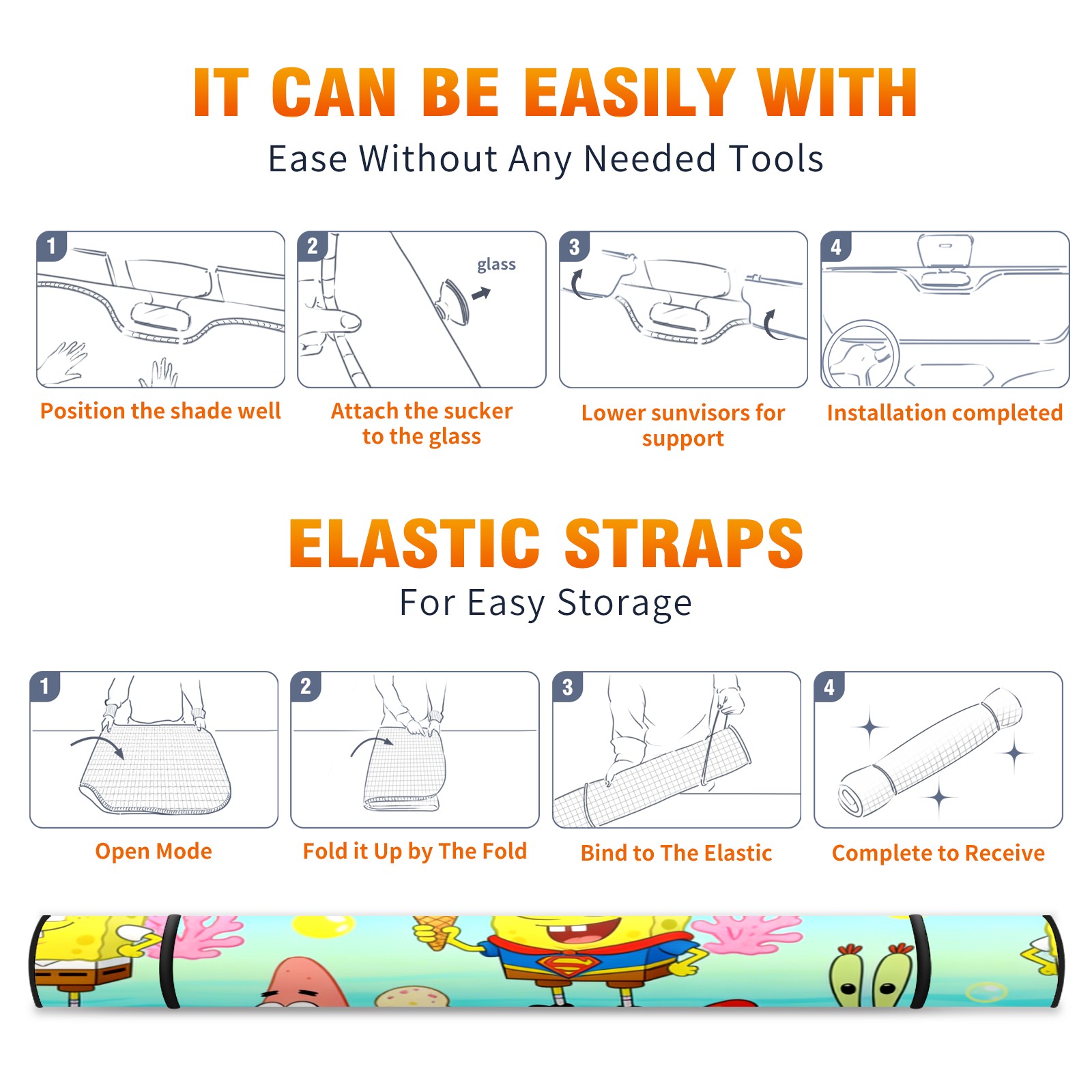 IT CAN BE EASILY WITH

Ease Without Any Needed Tools

1

Position the shade well

2

glass

Attach the sucker to the glass

3

Lower sunvisors for support

4

Installation completed

ELASTIC STRAPS

For Easy Storage

1

Open Mode

2

Fold it Up by The Fold

3

Bind to The Elastic

4

Complete to Receive