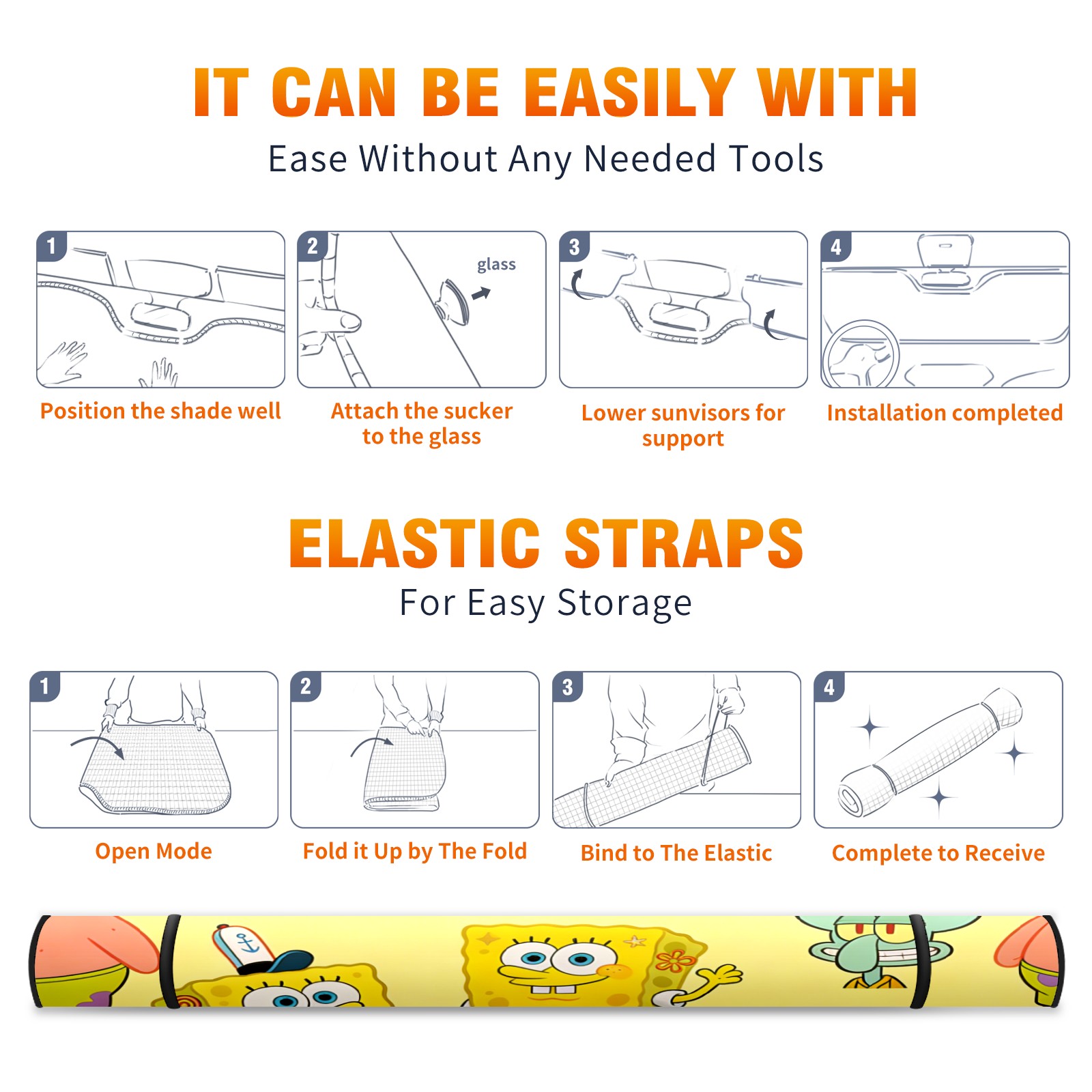 IT CAN BE EASILY WITH

Ease Without Any Needed Tools

1

Position the shade well

2

glass

Attach the sucker to the glass

3

Lower sunvisors for support

4

Installation completed

ELASTIC STRAPS

For Easy Storage

1

Open Mode

2

Fold it Up by The Fold

3

Bind to The Elastic

4

Complete to Receive