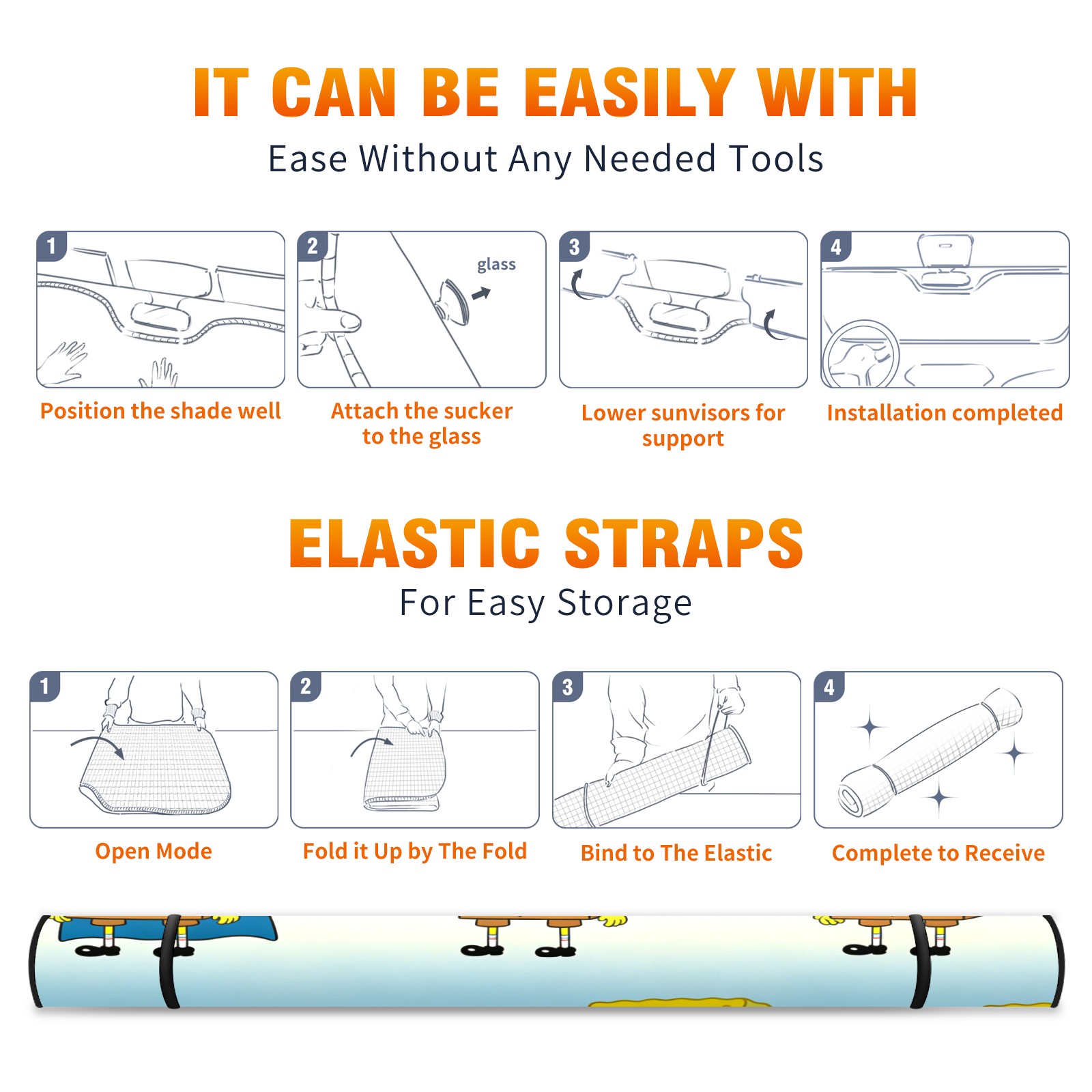 IT CAN BE EASILY WITH
Ease Without Any Needed Tools

1
Position the shade well

2
glass
Attach the sucker to the glass

3
Lower sunvisors for support

4
Installation completed

ELASTIC STRAPS
For Easy Storage

1
Open Mode

2
Fold it Up by The Fold

3
Bind to The Elastic

4
Complete to Receive