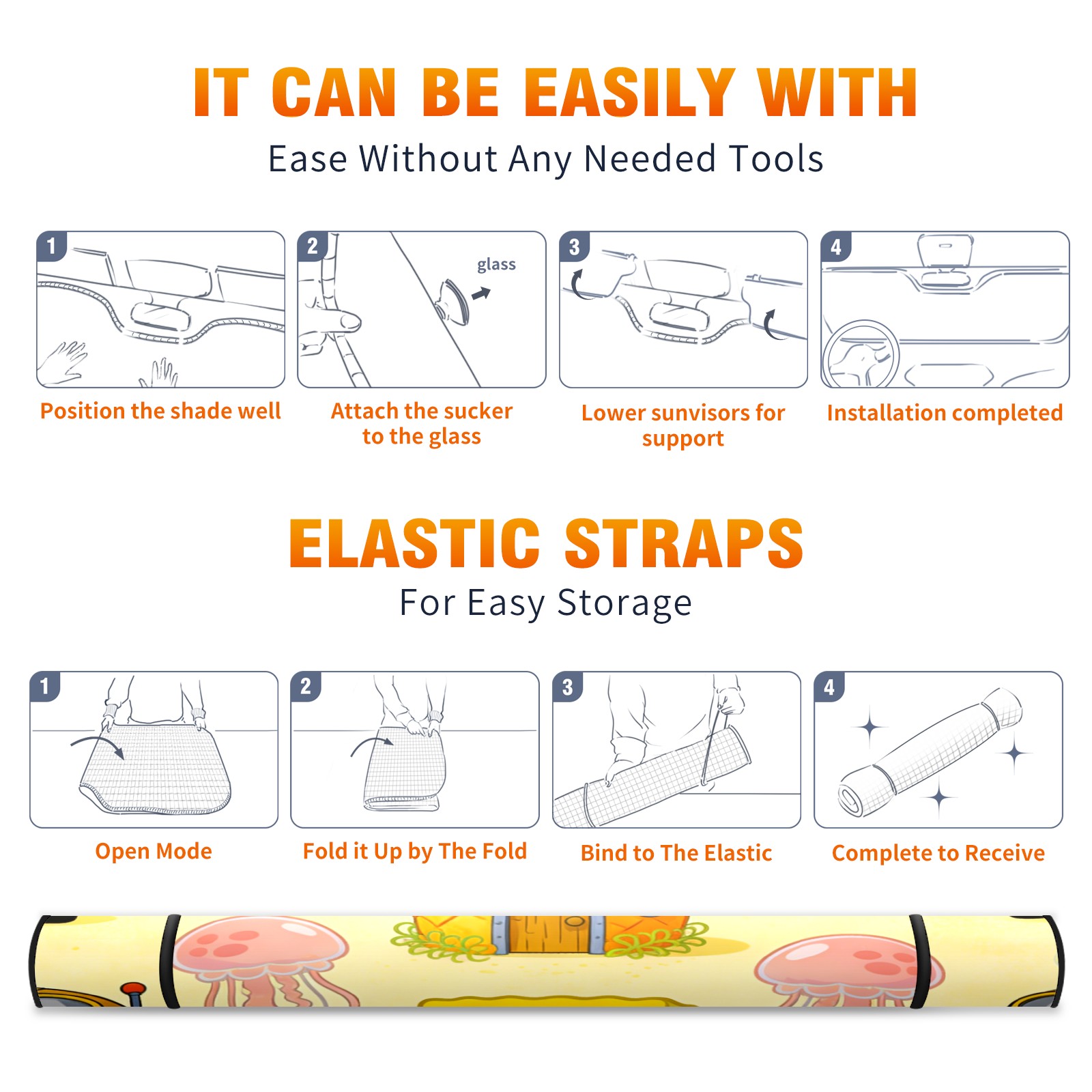 IT CAN BE EASILY WITH
Ease Without Any Needed Tools

1
Position the shade well

2
glass
Attach the sucker to the glass

3
Lower sunvisors for support

4
Installation completed

ELASTIC STRAPS
For Easy Storage

1
Open Mode

2
Fold it Up by The Fold

3
Bind to The Elastic

4
Complete to Receive