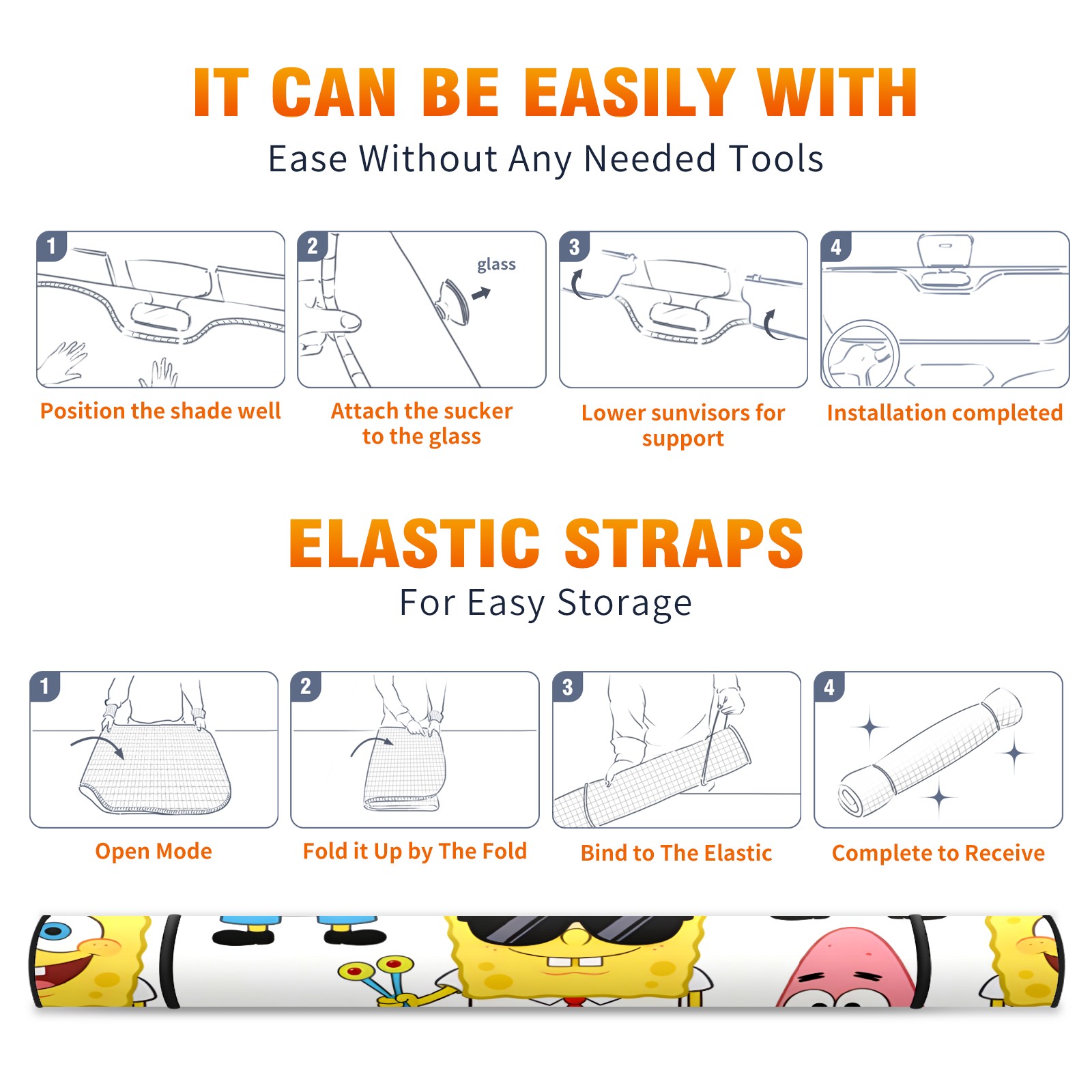 IT CAN BE EASILY WITH
Ease Without Any Needed Tools

1
Position the shade well

2
glass
Attach the sucker to the glass

3
Lower sunvisors for support

4
Installation completed

ELASTIC STRAPS
For Easy Storage

1
Open Mode

2
Fold it Up by The Fold

3
Bind to The Elastic

4
Complete to Receive